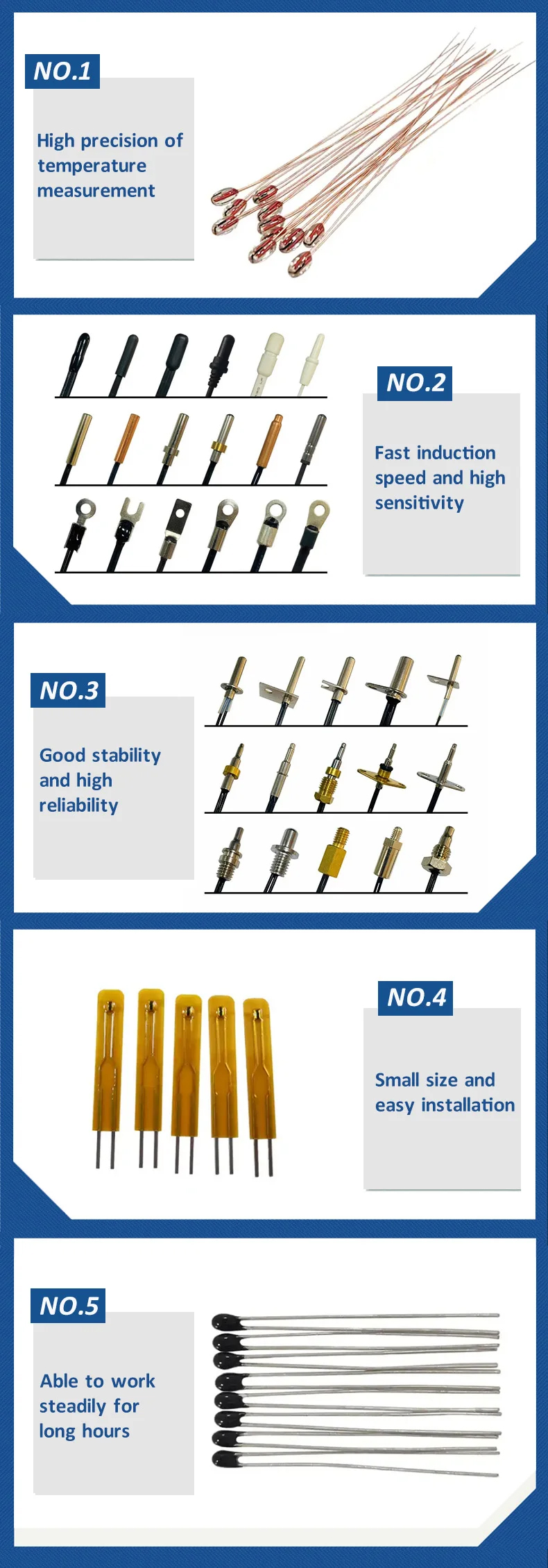 NO.1

High precision of temperature measurement

NO.2

Fast induction speed and high sensitivity

NO.3

Good stability and high reliability

NO.4

Small size and easy installation

NO.5

Able to work steadily for long hours