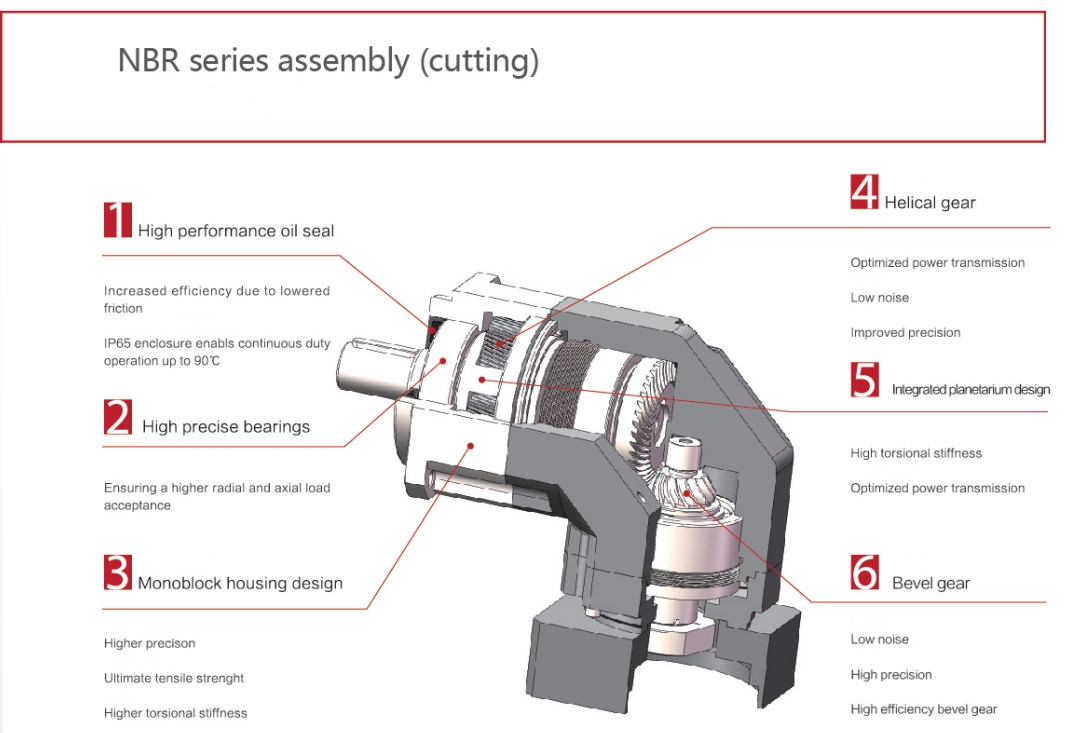 NBR series assembly (cutting)

1 High performance oil seal

Increased efficiency due to lowered friction

IP65 enclosure enabls continuous duty operation up to 90℃

2 High precise bearings

Ensuring a higher radial and axial load acceptance

3 Monoblock housing design

Higher precison

Ultimate tensile strenght

Higher torsional stiffness

4 Helical gear

Optimized power transmission

Low noise

Improved precision

5 Integrated planetarium design

High torsional stiffness

Optimized power transmission

6 Bevel gear

Low noise

High precision

High efficiency bevel gear