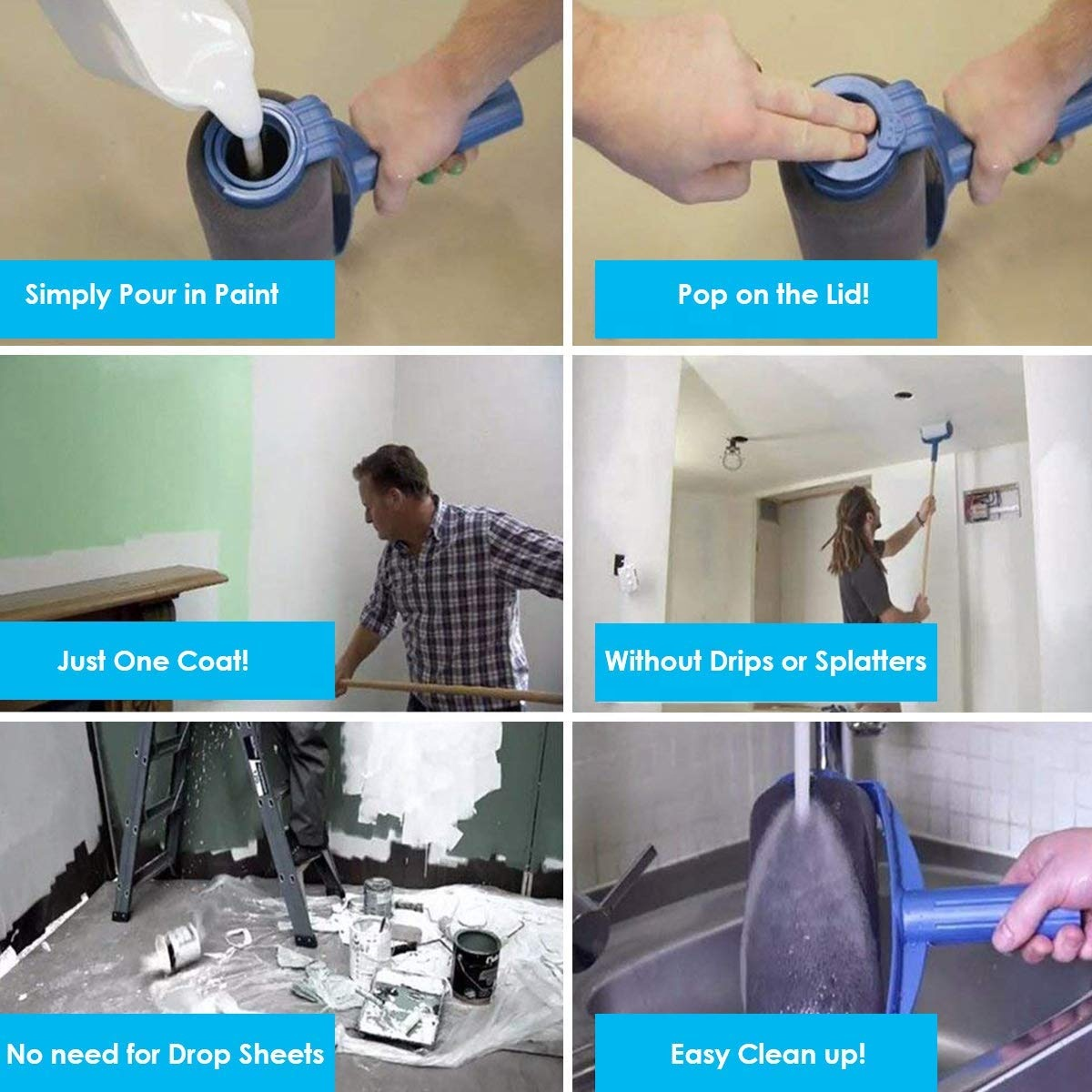 Simply Pour in Paint

Pop on the Lid!

Just One Coat!

Without Drips or Splatters

No need for Drop Sheets

Easy Clean up!