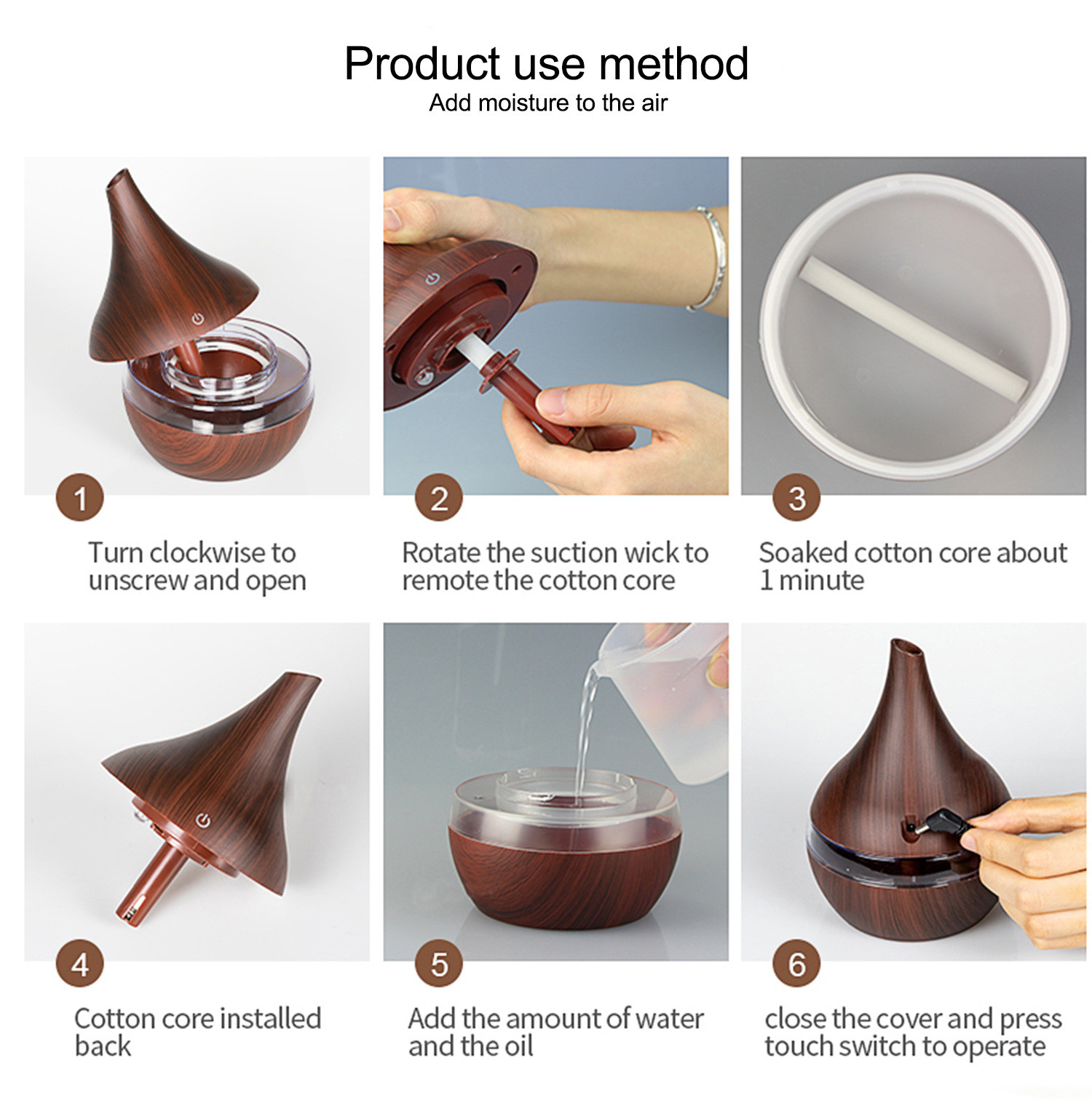 Product use method
Add moisture to the air

1
Turn clockwise to unscrew and open

2
Rotate the suction wick to remote the cotton core

3
Soaked cotton core about 1 minute

4
Cotton core installed back

5
Add the amount of water and the oil

6
close the cover and press touch switch to operate