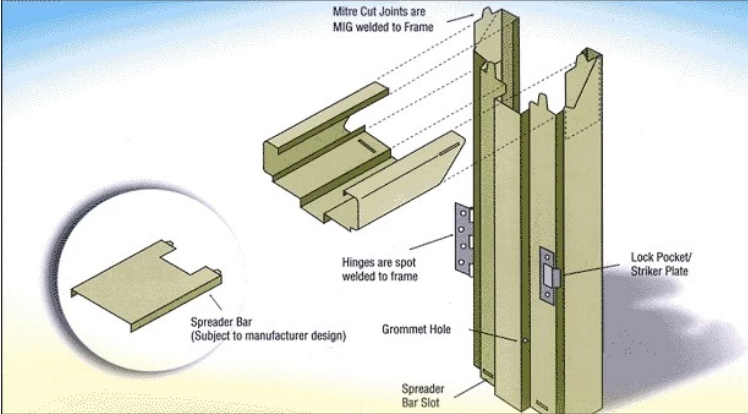 Mitre Cut Joints are
MIG welded to Frame

Hinges are spot
welded to frame

Lock Pocket/
Striker Plate

Spreader Bar
(Subject to manufacturer design)

Grommet Hole

Spreader
Bar Slot