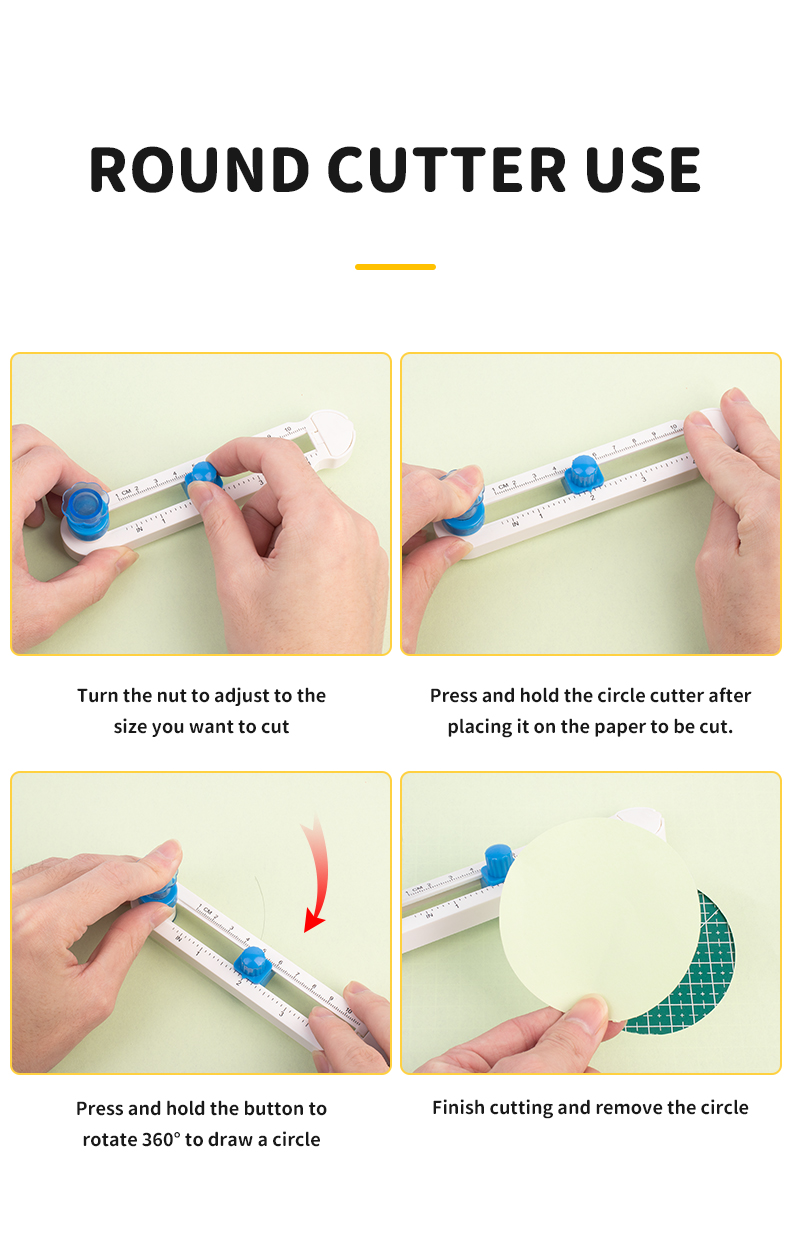 ROUND CUTTER USE

Turn the nut to adjust to the size you want to cut

Press and hold the circle cutter after placing it on the paper to be cut.

Press and hold the button to rotate 360° to draw a circle

Finish cutting and remove the circle