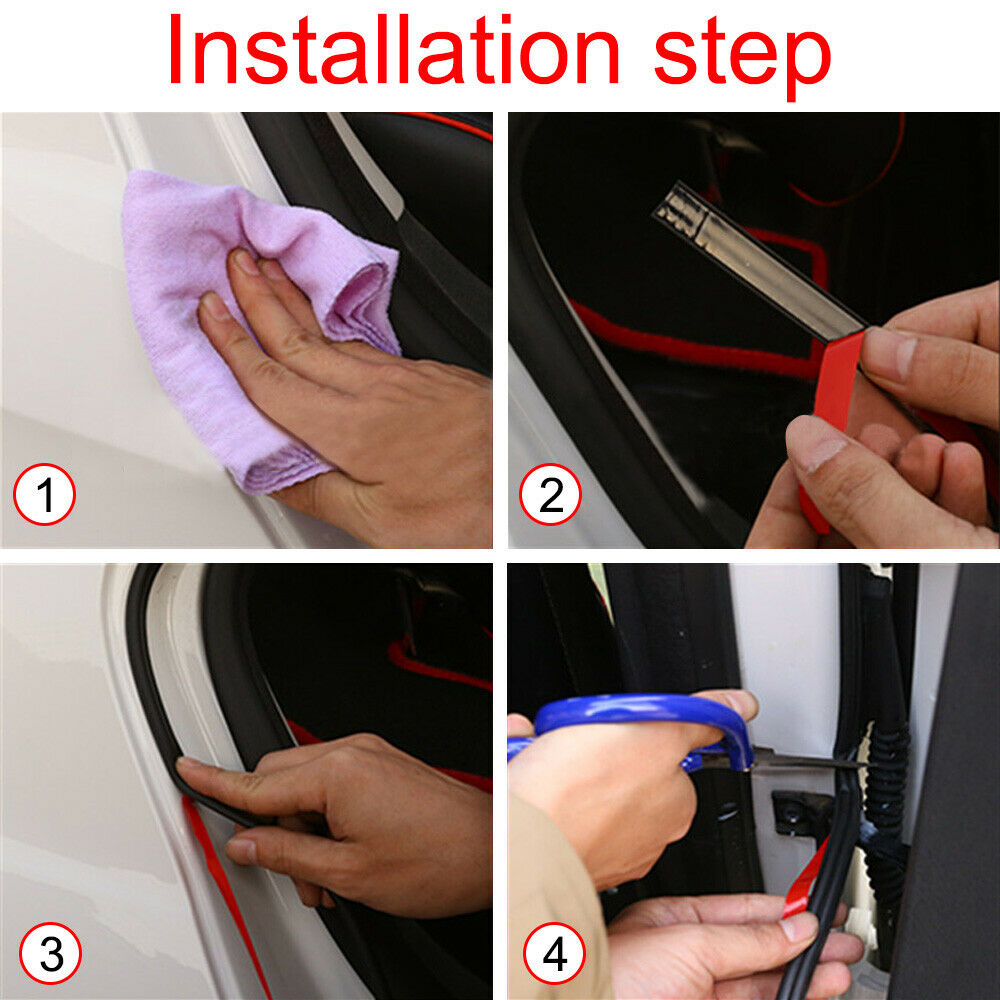 Installation step

1

2

3

4