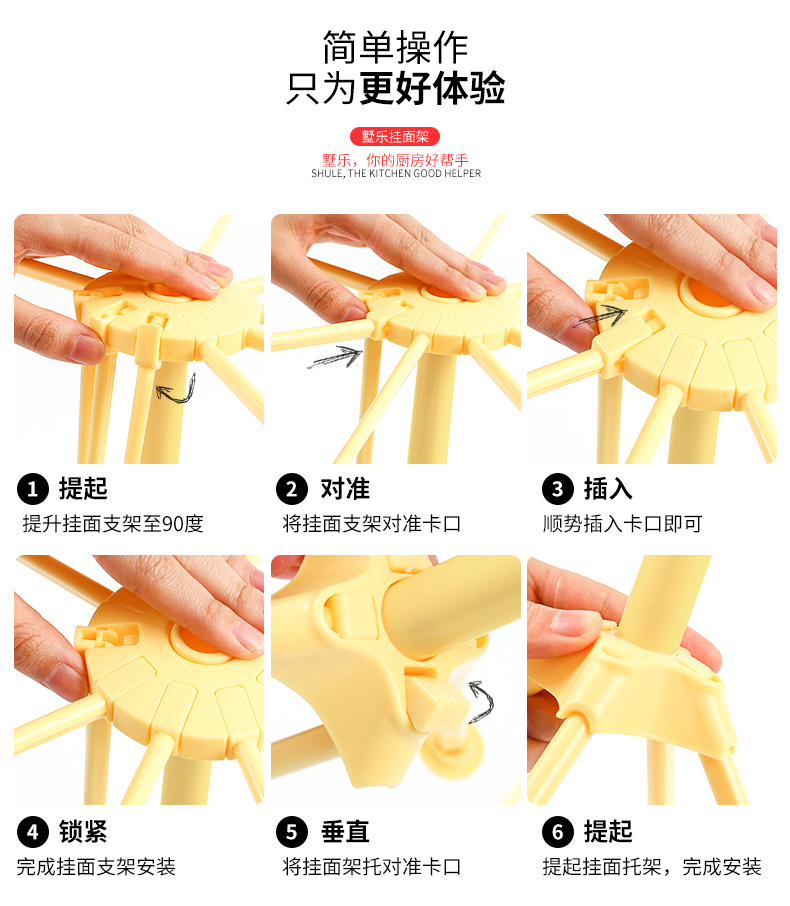 简单操作
只为更好体验

墅乐挂面架
墅乐，你的厨房好帮手
SHULE, THE KITCHEN GOOD HELPER

1 提起
提升挂面支架至90度

2 对准
将挂面支架对准卡口

3 插入
顺势插入卡口即可

4 锁紧
完成挂面支架安装

5 垂直
将挂面架托对准卡口

6 提起
提起挂面托架，完成安装