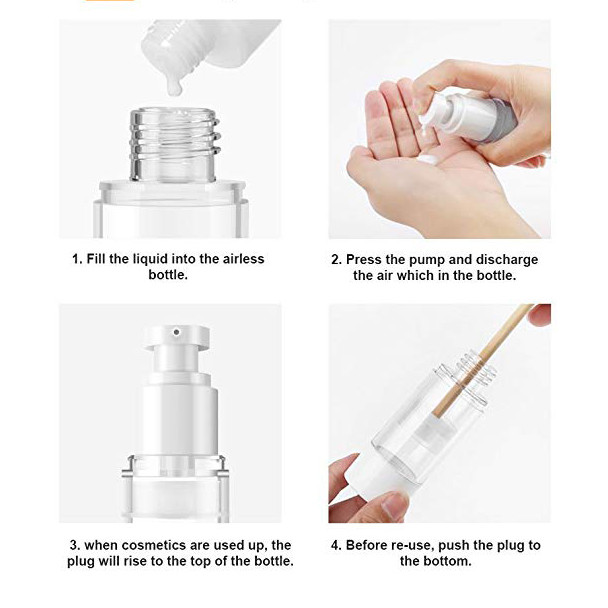 1. Fill the liquid into the airless bottle.

2. Press the pump and discharge the air which in the bottle.

3. when cosmetics are used up, the plug will rise to the top of the bottle.

4. Before re-use, push the plug to the bottom.