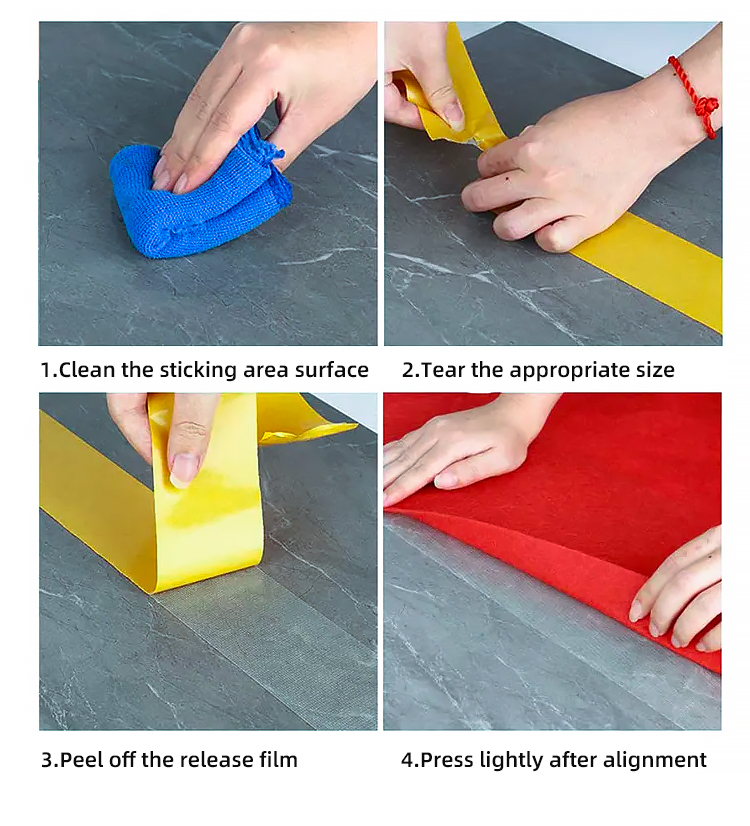 1.Clean the sticking area surface

2.Tear the appropriate size

3.Peel off the release film

4.Press lightly after alignment