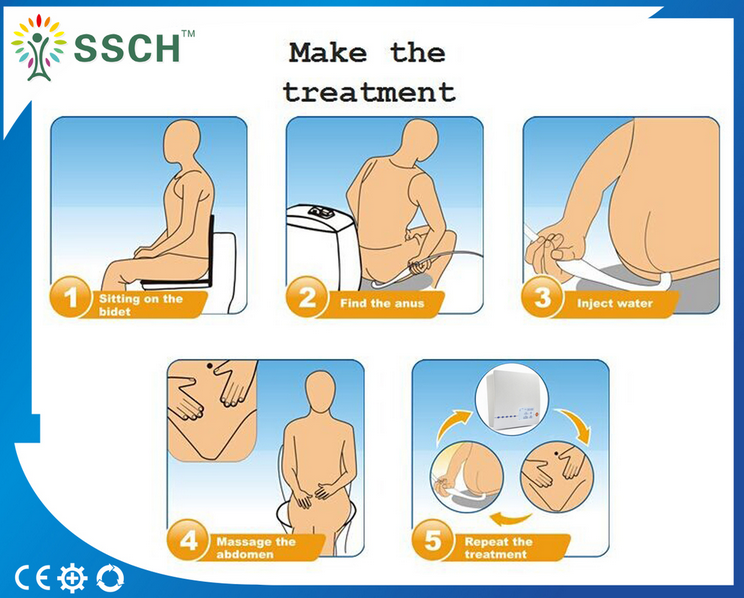 SSCH™

Make the treatment

1 Sitting on the bidet

2 Find the anus

3 Inject water

4 Massage the abdomen

5 Repeat the treatment

CE