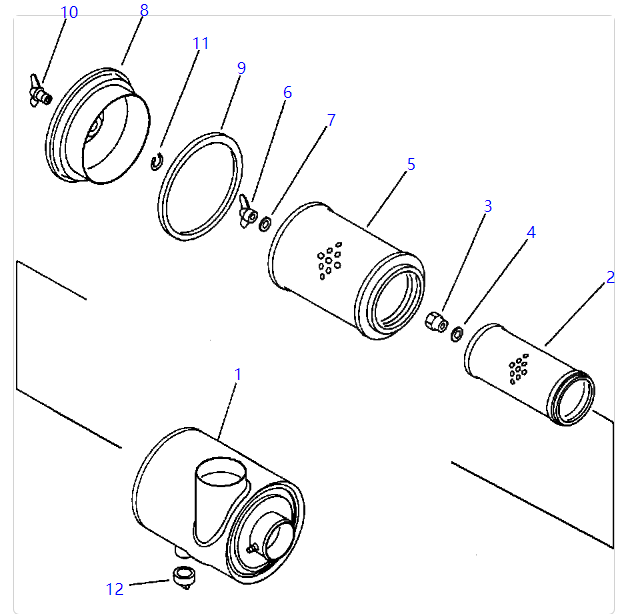 10
8
11
9
6
7
5
3
4
2
1
12