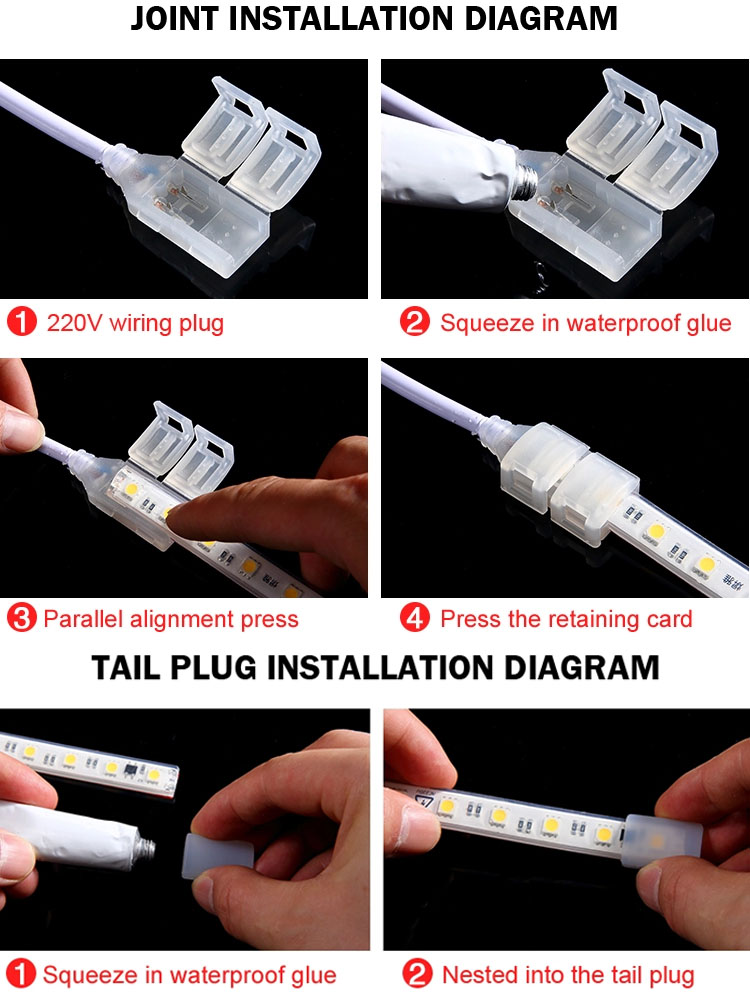 JOINT INSTALLATION DIAGRAM

1 220V wiring plug

2 Squeeze in waterproof glue

3 Parallel alignment press

4 Press the retaining card

TAIL PLUG INSTALLATION DIAGRAM

1 Squeeze in waterproof glue

2 Nested into the tail plug