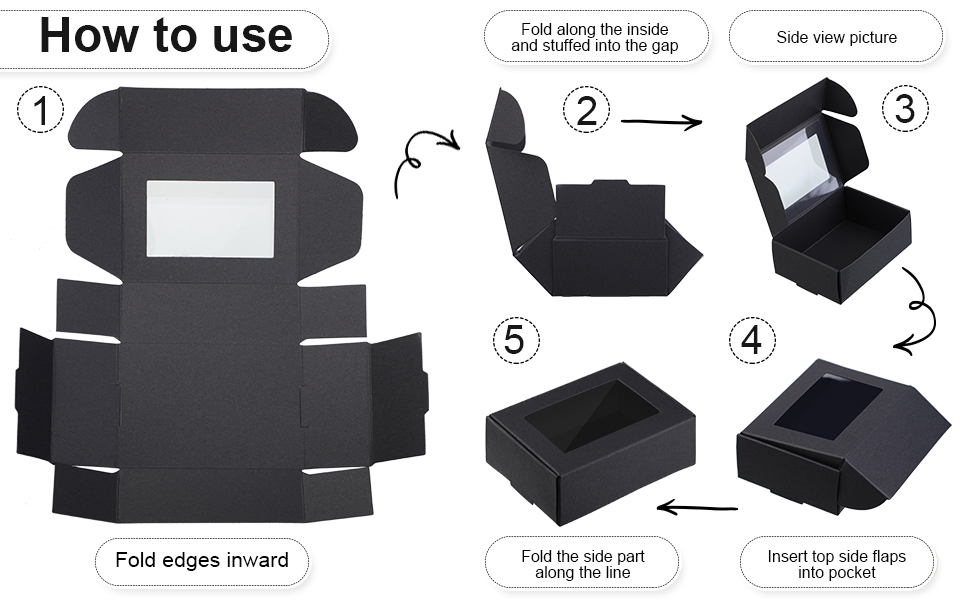 How to use

1

Fold edges inward

Fold along the inside and stuffed into the gap

2

Side view picture

3

4

Insert top side flaps into pocket

5

Fold the side part along the line