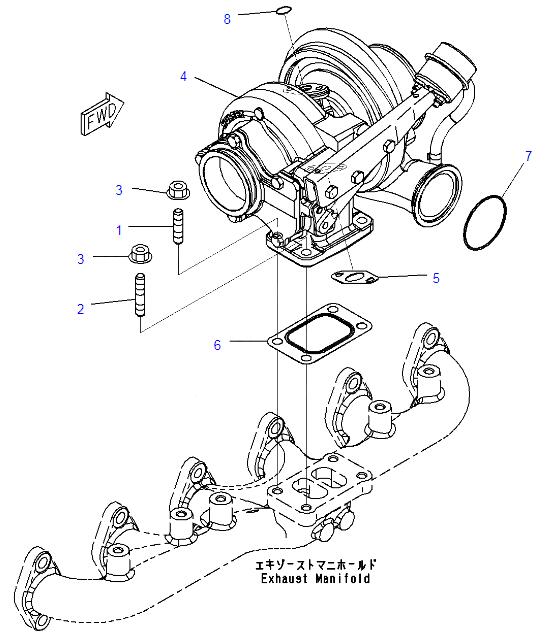 8

4

FWD

7

3

1

3

5

2

6

エキゾーストマニホールド
Exhaust Manifold