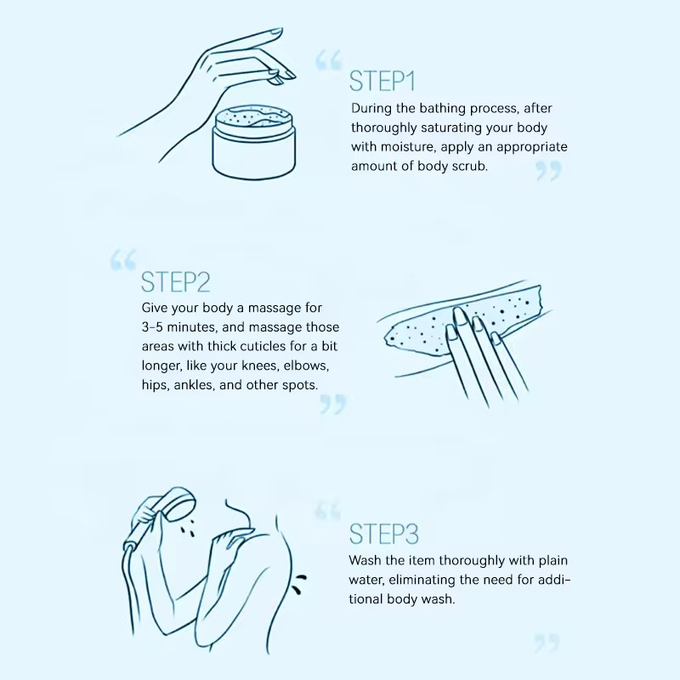 “

STEP1

During the bathing process, after thoroughly saturating your body with moisture, apply an appropriate amount of body scrub.

”

“

STEP2

Give your body a massage for 3-5 minutes, and massage those areas with thick cuticles for a bit longer, like your knees, elbows, hips, ankles, and other spots.

”

“

STEP3

Wash the item thoroughly with plain water, eliminating the need for additional body wash.

”