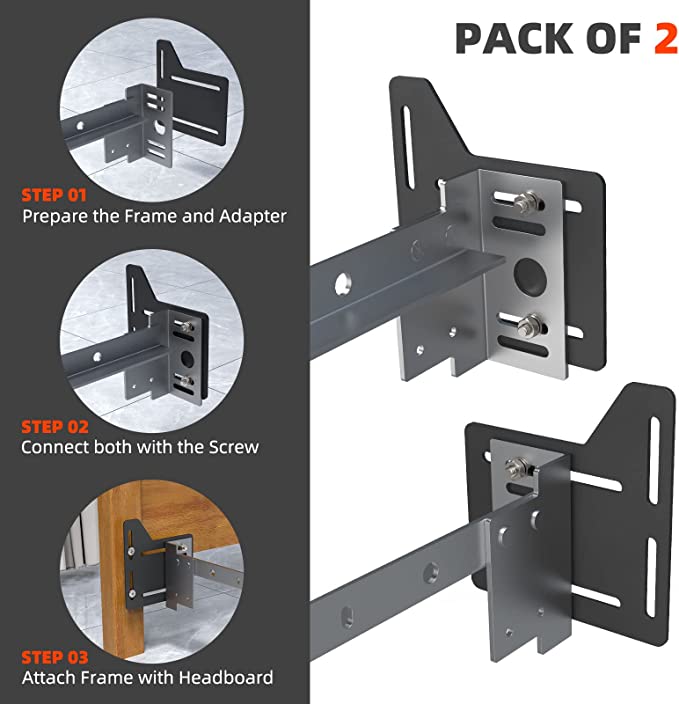 STEP 01
Prepare the Frame and Adapter

STEP 02
Connect both with the Screw

STEP 03
Attach Frame with Headboard

PACK OF 2