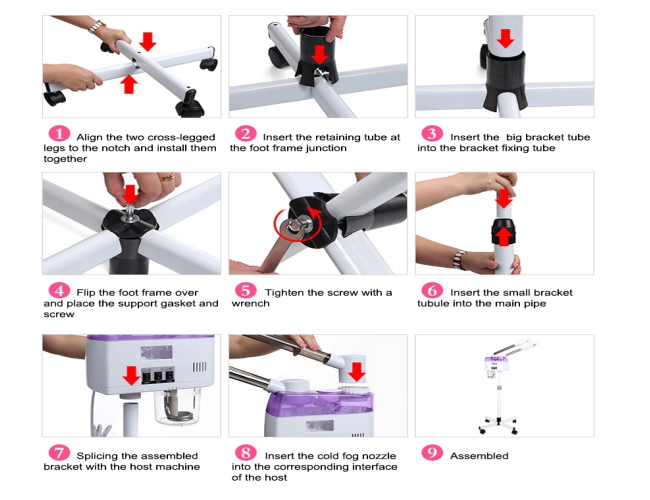 1 Align the two cross-legged legs to the notch and install them together

2 Insert the retaining tube at the foot frame junction

3 Insert the big bracket tube into the bracket fixing tube

4 Flip the foot frame over and place the support gasket and screw

5 Tighten the screw with a wrench

6 Insert the small bracket tubule into the main pipe

7 Splicing the assembled bracket with the host machine

8 Insert the cold fog nozzle into the corresponding interface of the host

9 Assembled