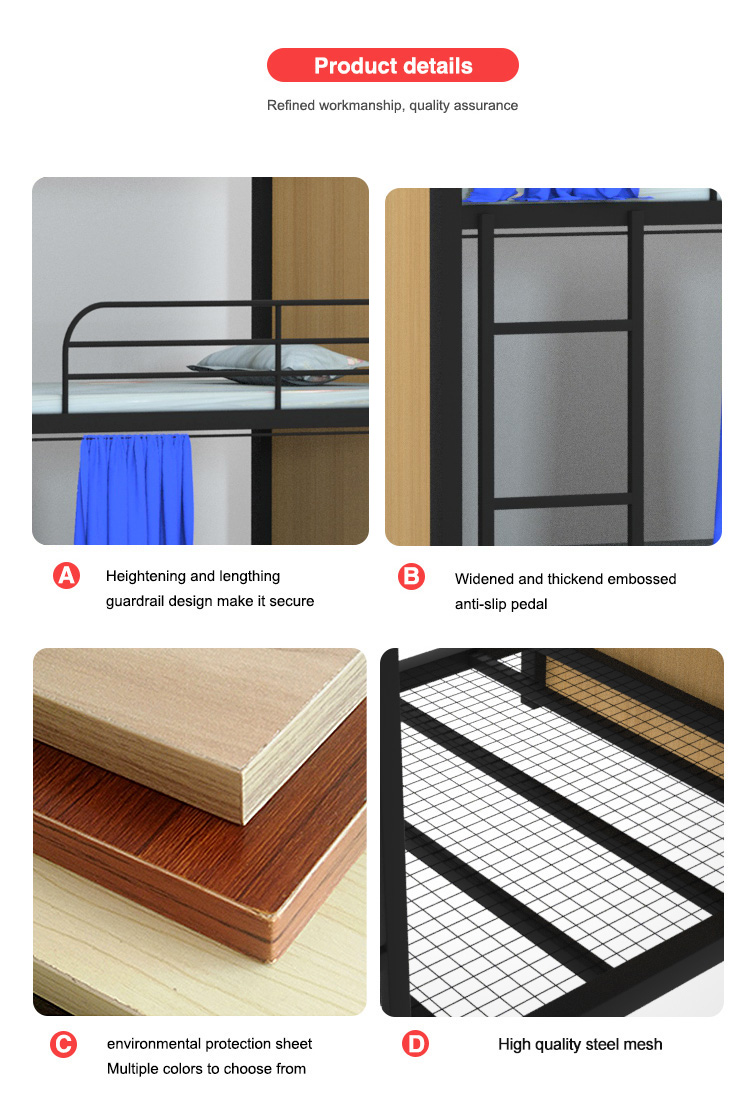 Product details

Refined workmanship, quality assurance

A Heightening and lengthing guardrail design make it secure

B Widened and thickend embossed anti-slip pedal

C environmental protection sheet Multiple colors to choose from

D High quality steel mesh