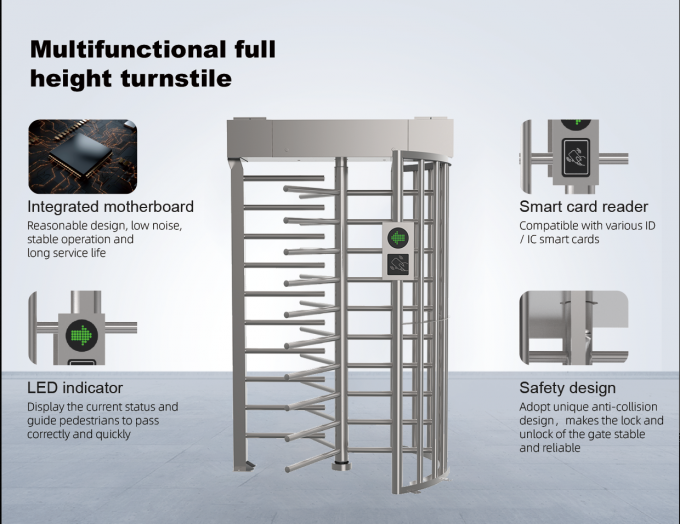 Multifunctional full height turnstile

Integrated motherboard
Reasonable design, low noise, stable operation and long service life

LED indicator
Display the current status and guide pedestrians to pass correctly and quickly

Smart card reader
Compatible with various ID / IC smart cards

Safety design
Adopt unique anti-collision design，makes the lock and unlock of the gate stable and reliable