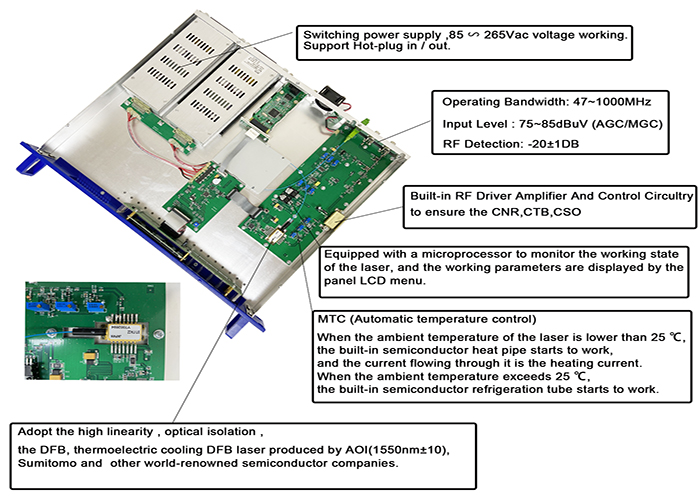 Switching power supply ,85 ∽ 265Vac voltage working. Support Hot-plug in / out.

Operating Bandwidth: 47~1000MHz

Input Level : 75~85dBuV (AGC/MGC)

RF Detection: -20±1DB

Built-in RF Driver Amplifier And Control Circultry to ensure the CNR,CTB,CSO

Equipped with a microprocessor to monitor the working state of the laser, and the working parameters are displayed by the panel LCD menu.

MTC (Automatic temperature control)
When the ambient temperature of the laser is lower than 25 ℃, the built-in semiconductor heat pipe starts to work, and the current flowing through it is the heating current.
When the ambient temperature exceeds 25 ℃, the built-in semiconductor refrigeration tube starts to work.

Adopt the high linearity , optical isolation ,
the DFB, thermoelectric cooling DFB laser produced by AOI(1550nm±10), Sumitomo and other world-renowned semiconductor companies.