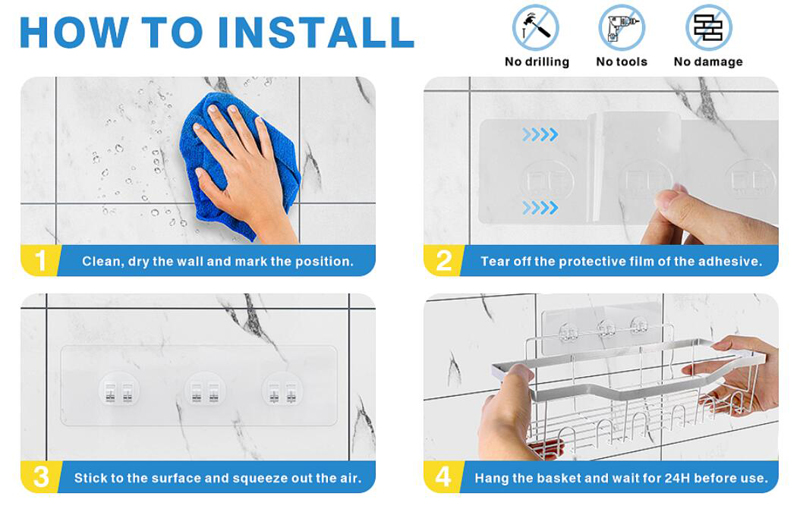 HOW TO INSTALL

No drilling
No tools
No damage

1 Clean, dry the wall and mark the position.

2 Tear off the protective film of the adhesive.

3 Stick to the surface and squeeze out the air.

4 Hang the basket and wait for 24H before use.