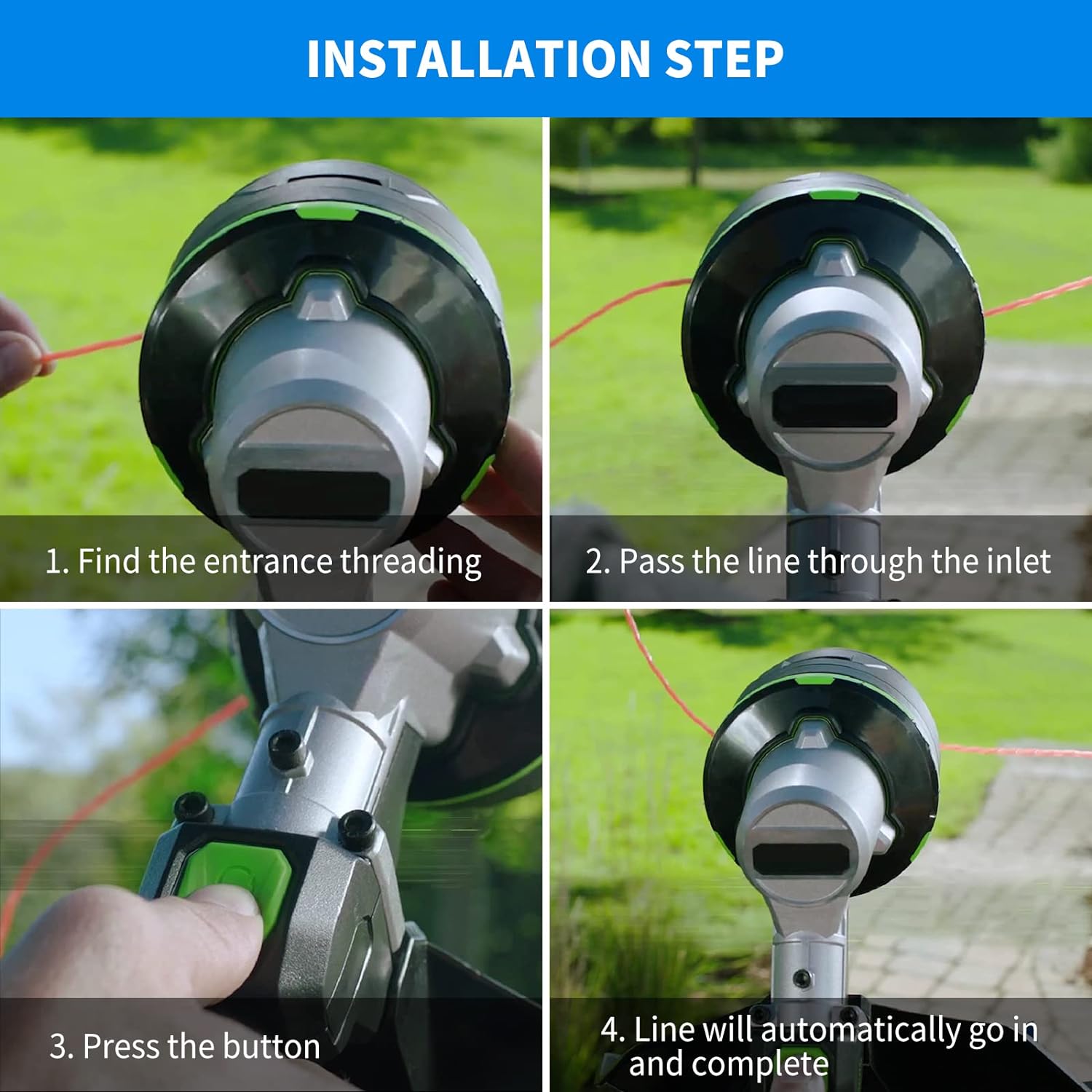 INSTALLATION STEP

1. Find the entrance threading

2. Pass the line through the inlet

3. Press the button

4. Line will automatically go in and complete