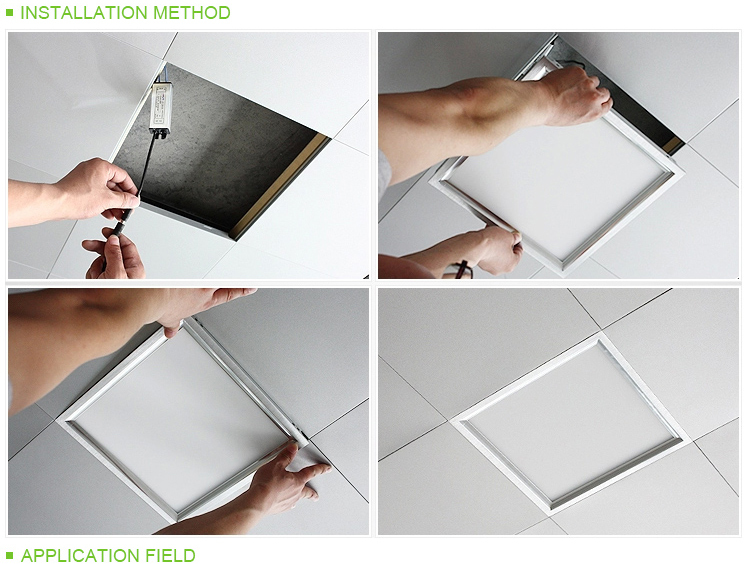 INSTALLATION METHOD

APPLICATION FIELD