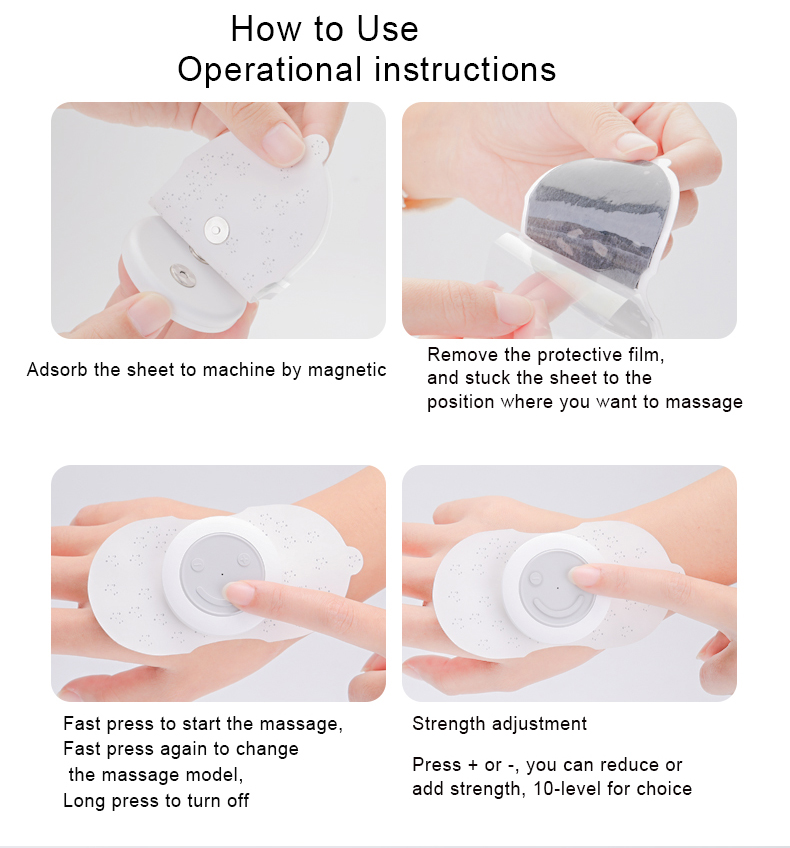 How to Use
Operational instructions

Adsorb the sheet to machine by magnetic

Remove the protective film, and stuck the sheet to the position where you want to massage

Fast press to start the massage, Fast press again to change the massage model, Long press to turn off

Strength adjustment

Press + or -, you can reduce or add strength, 10-level for choice