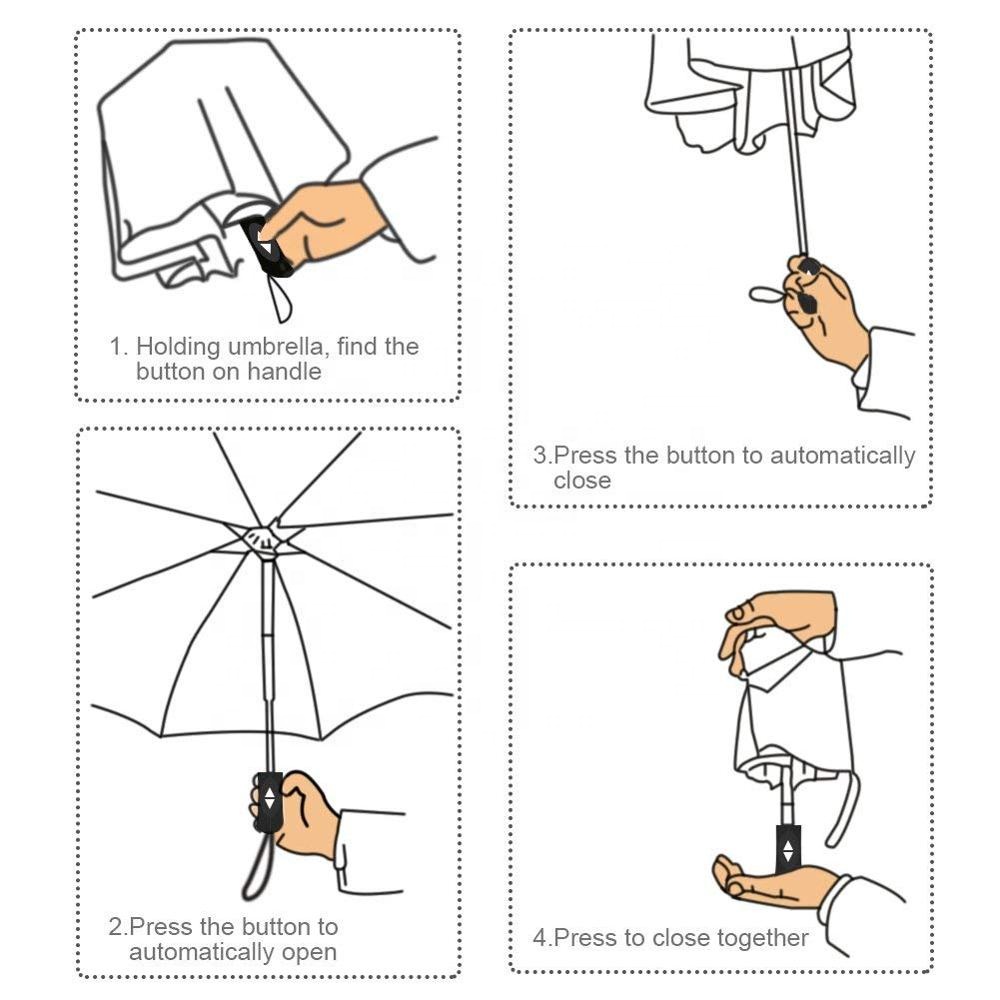 1. Holding umbrella, find the button on handle

2.Press the button to automatically open

3.Press the button to automatically close

4.Press to close together