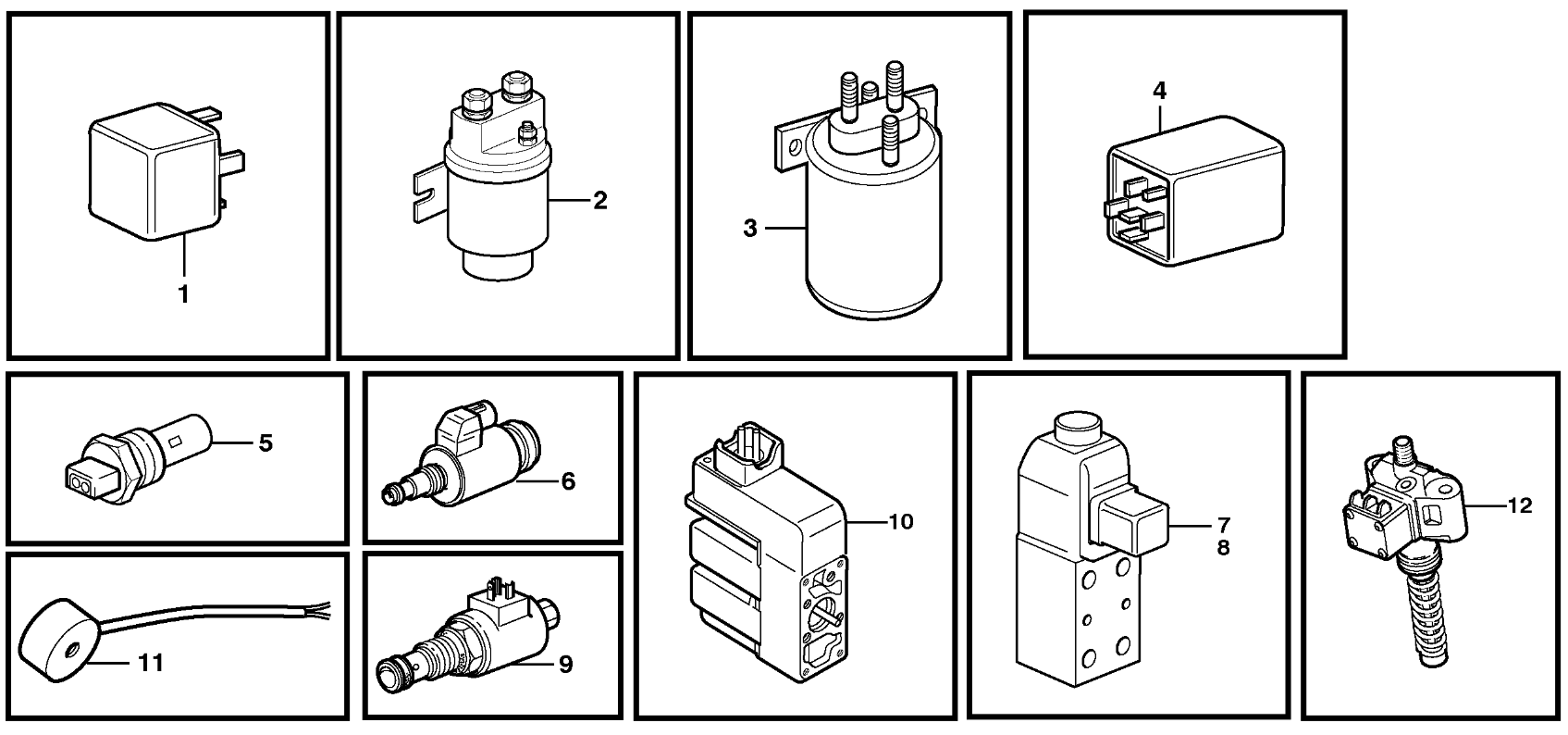 1
2
3
4
5
6
10
7
8
12
11
9