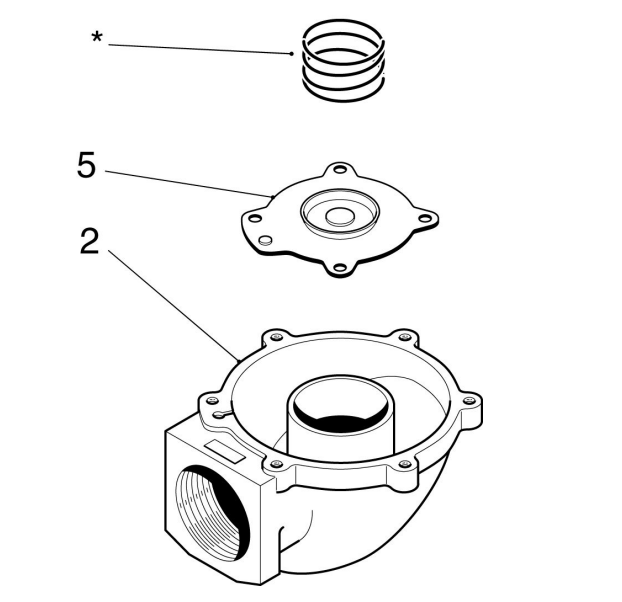 *
5
2