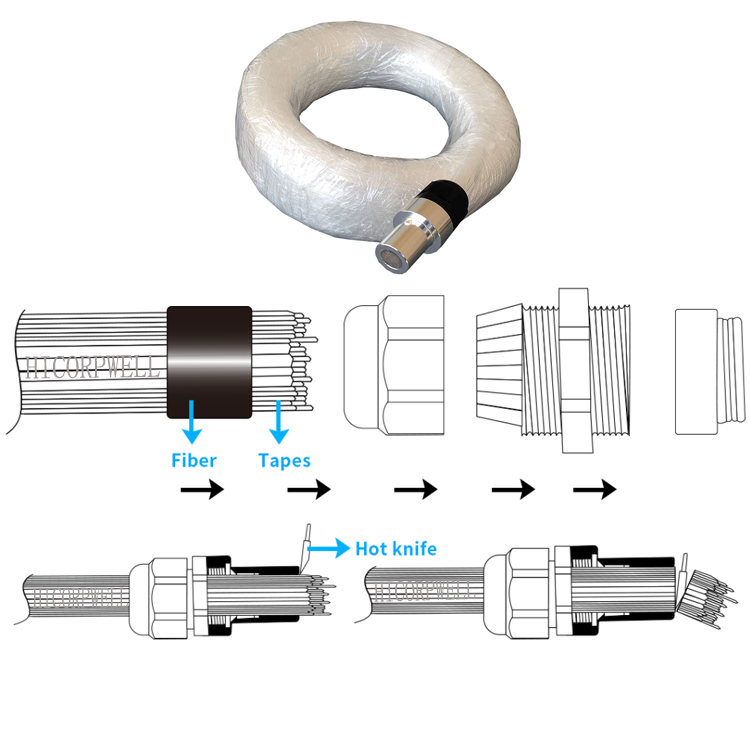 HICORPWELL

Fiber

Tapes

Hot knife

HICORPWELL

HICORPWELL