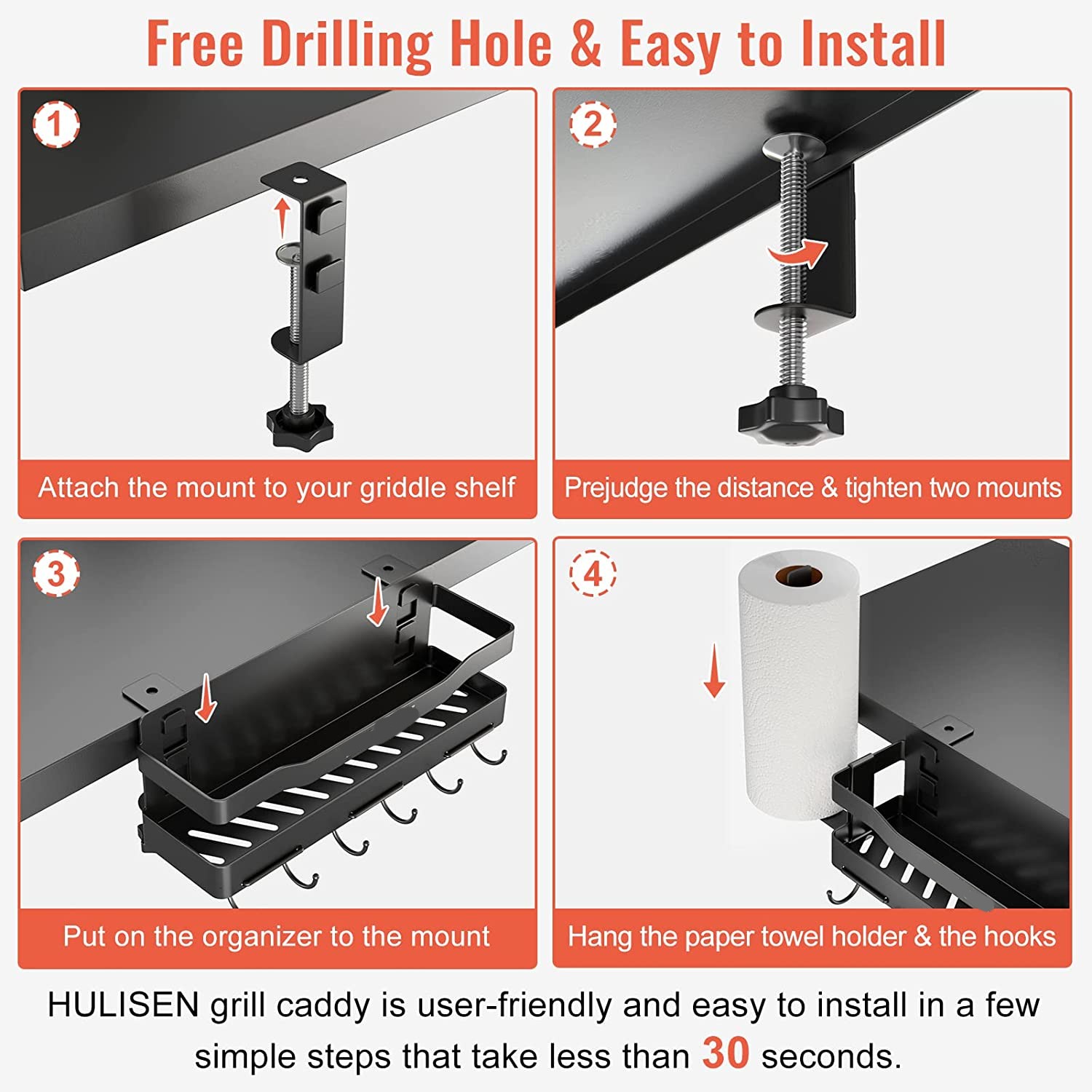 Free Drilling Hole & Easy to Install

1

Attach the mount to your griddle shelf

2

Prejudge the distance & tighten two mounts

3

Put on the organizer to the mount

4

Hang the paper towel holder & the hooks

HULISEN grill caddy is user-friendly and easy to install in a few simple steps that take less than 30 seconds.