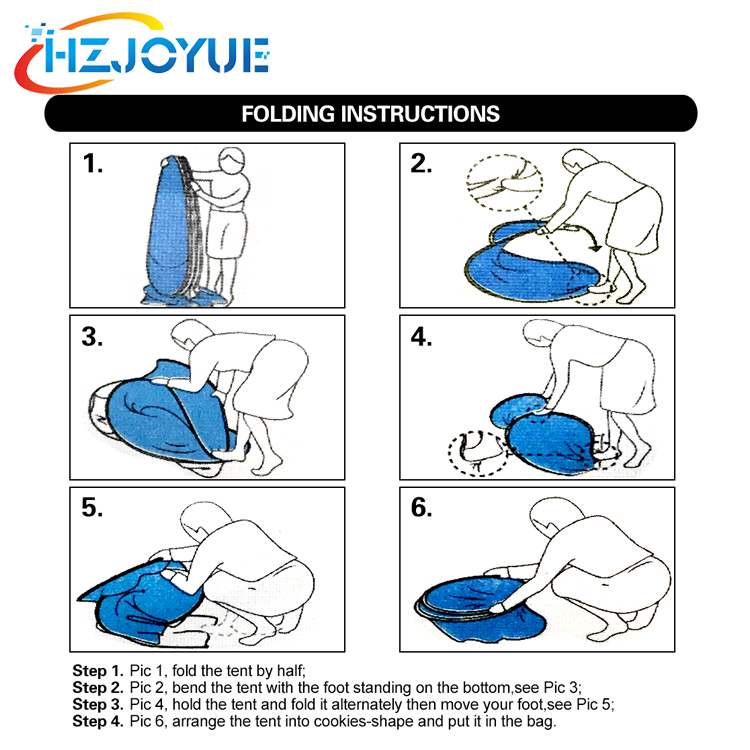 HZJOYUE

FOLDING INSTRUCTIONS

1.

2.

3.

4.

5.

6.

Step 1. Pic 1, fold the tent by half;
Step 2. Pic 2, bend the tent with the foot standing on the bottom,see Pic 3;
Step 3. Pic 4, hold the tent and fold it alternately then move your foot,see Pic 5;
Step 4. Pic 6, arrange the tent into cookies-shape and put it in the bag.