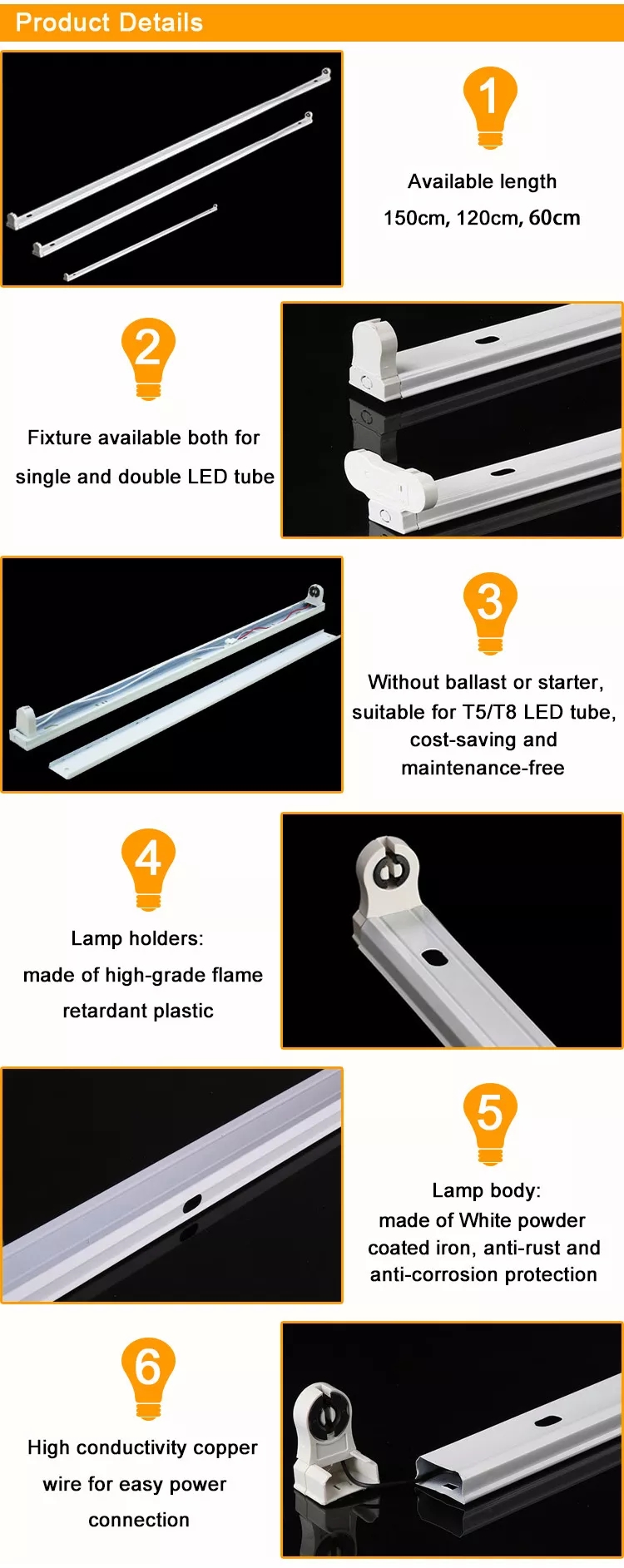 Product Details

1

Available length

150cm, 120cm, 60cm

2

Fixture available both for single and double LED tube

3

Without ballast or starter, suitable for T5/T8 LED tube, cost-saving and maintenance-free

4

Lamp holders: made of high-grade flame retardant plastic

5

Lamp body: made of White powder coated iron, anti-rust and anti-corrosion protection

6

High conductivity copper wire for easy power connection