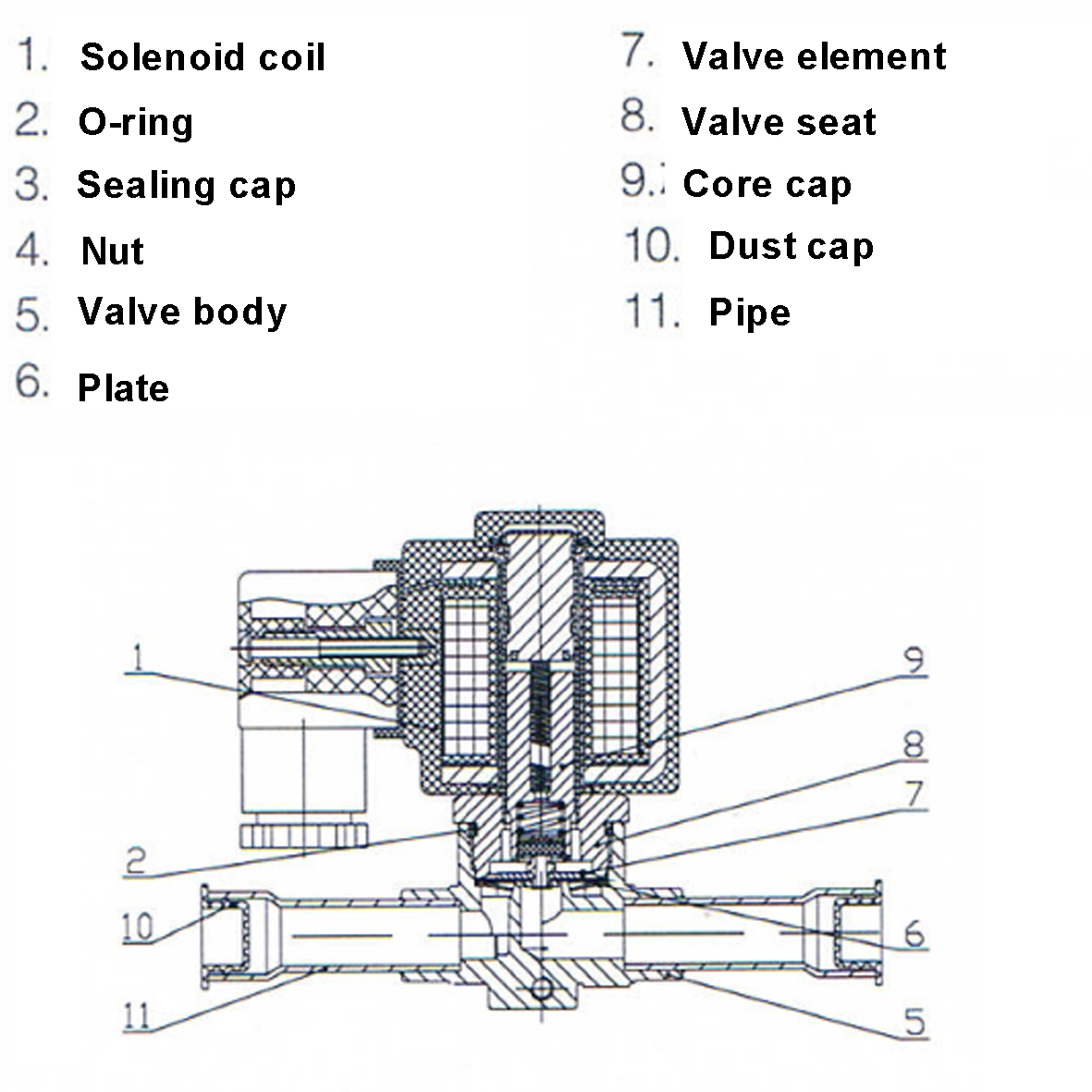 1. Solenoid coil
2. O-ring
3. Sealing cap
4. Nut
5. Valve body
6. Plate

7. Valve element
8. Valve seat
9. Core cap
10. Dust cap
11. Pipe

1
9
8
7
2
10
6
11
5