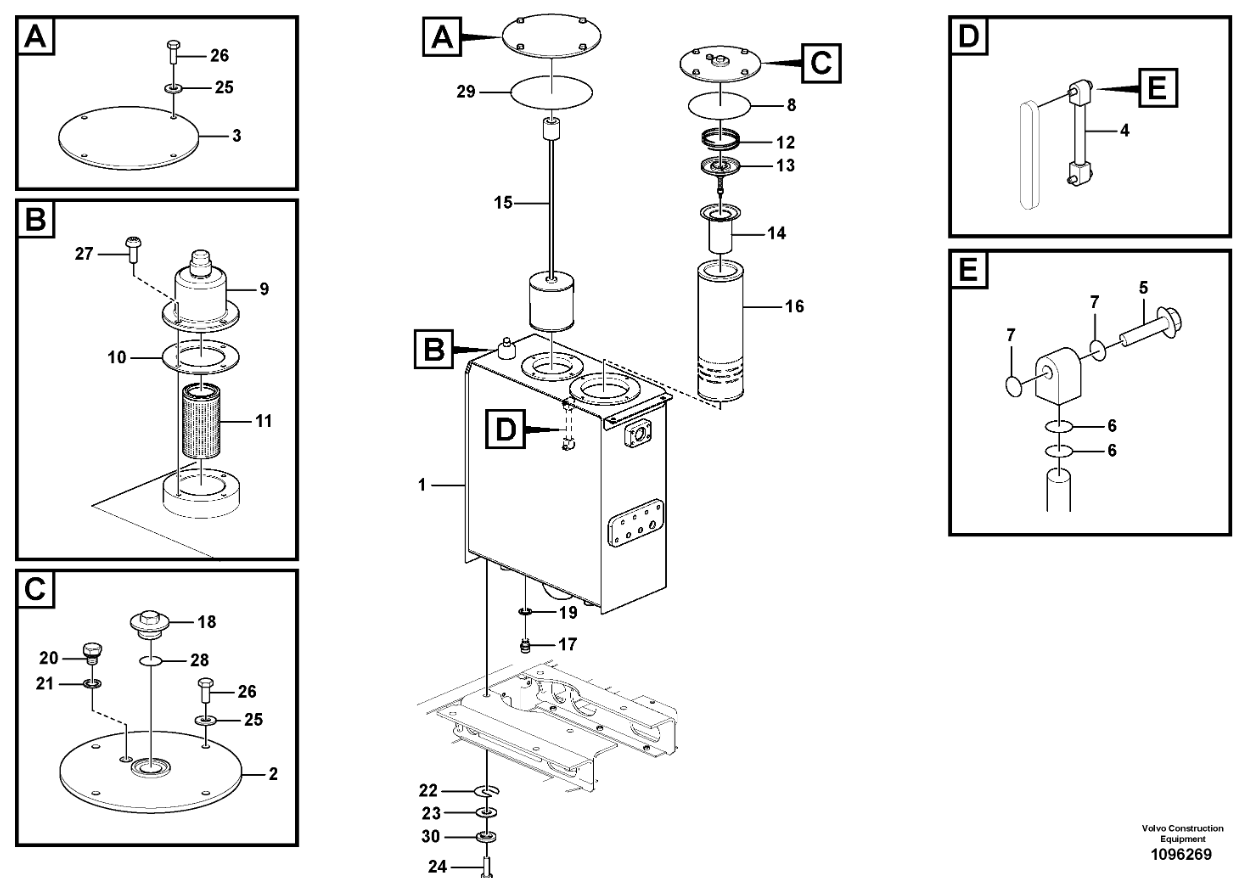 A
26
25
3

B
27
9
10
11

C
18
20
28
21
26
25
2

A
29
15
B
D
1
19
17
22
23
30
24

C
8
12
13
14
16

D
E
4

E
7
5
7
6
6

Volvo Construction Equipment
1096269