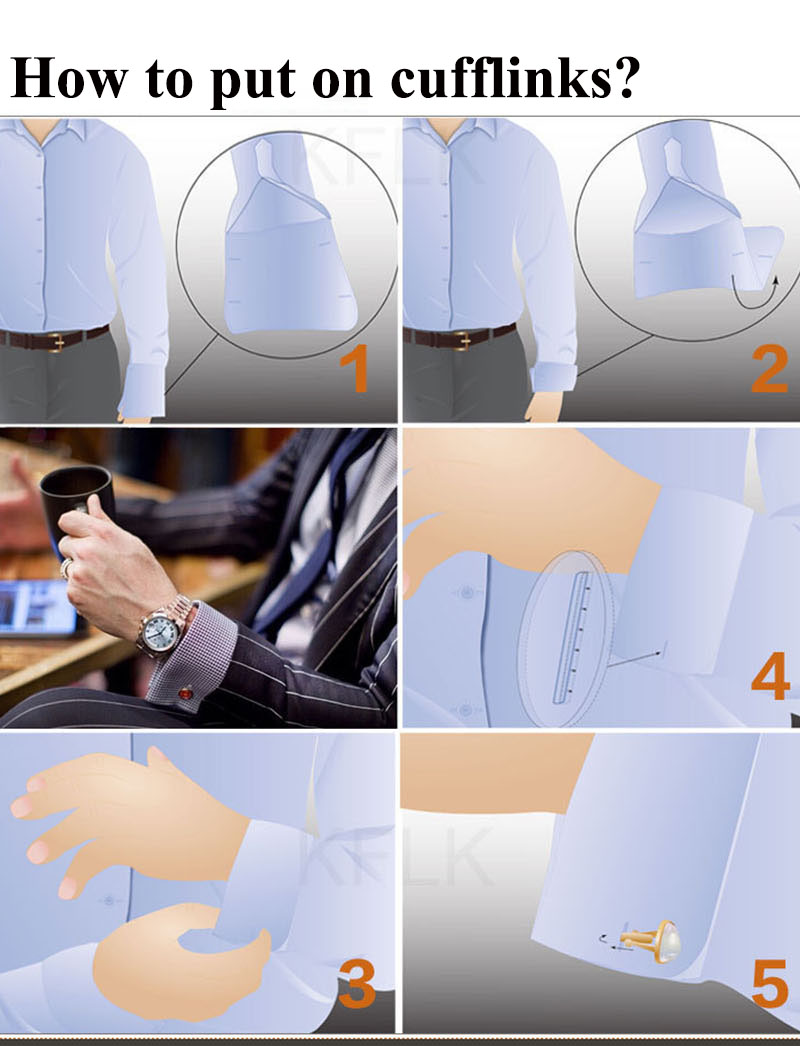 How to put on cufflinks?

KFLK

1

2

4

KFLK

3

5