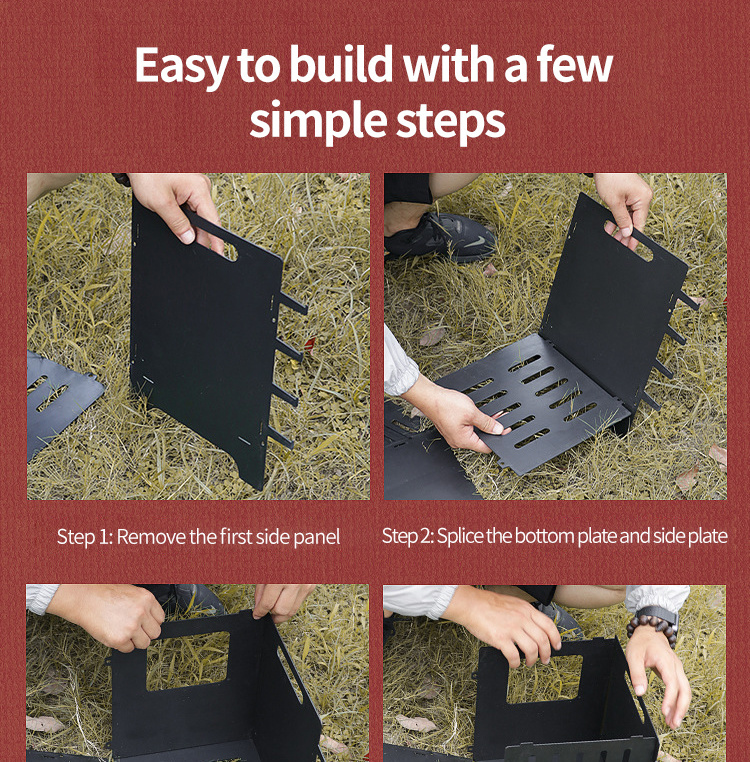 Easy to build with a few simple steps

Step 1: Remove the first side panel

Step 2: Splice the bottom plate and side plate