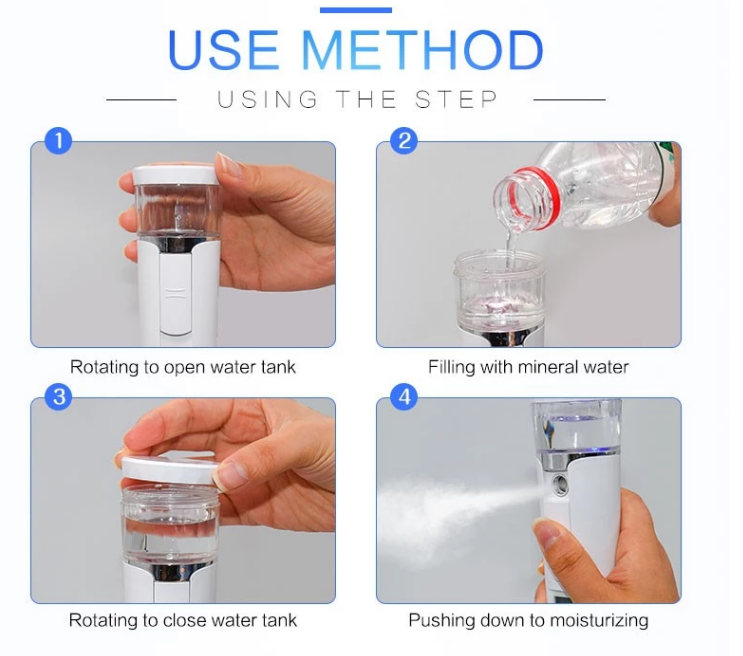 USE METHOD

USING THE STEP

1

Rotating to open water tank

2

Filling with mineral water

3

Rotating to close water tank

4

Pushing down to moisturizing