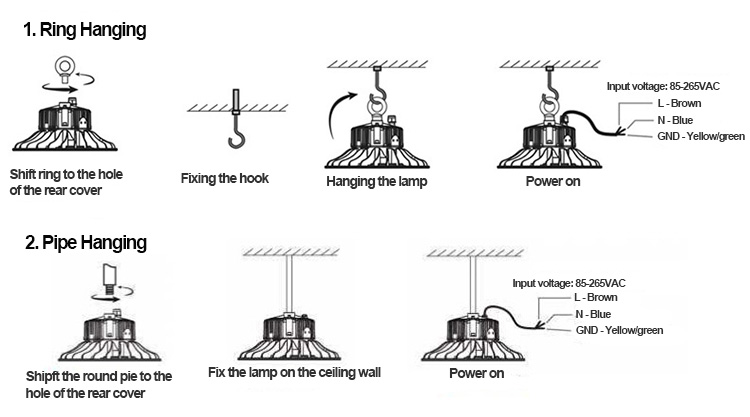 1. Ring Hanging

Shift ring to the hole of the rear cover

Fixing the hook

Hanging the lamp

Input voltage: 85-265VAC
L - Brown
N - Blue
GND - Yellow/green

Power on

2. Pipe Hanging

Shipft the round pie to the hole of the rear cover

Fix the lamp on the ceiling wall

Input voltage: 85-265VAC
L - Brown
N - Blue
GND - Yellow/green

Power on