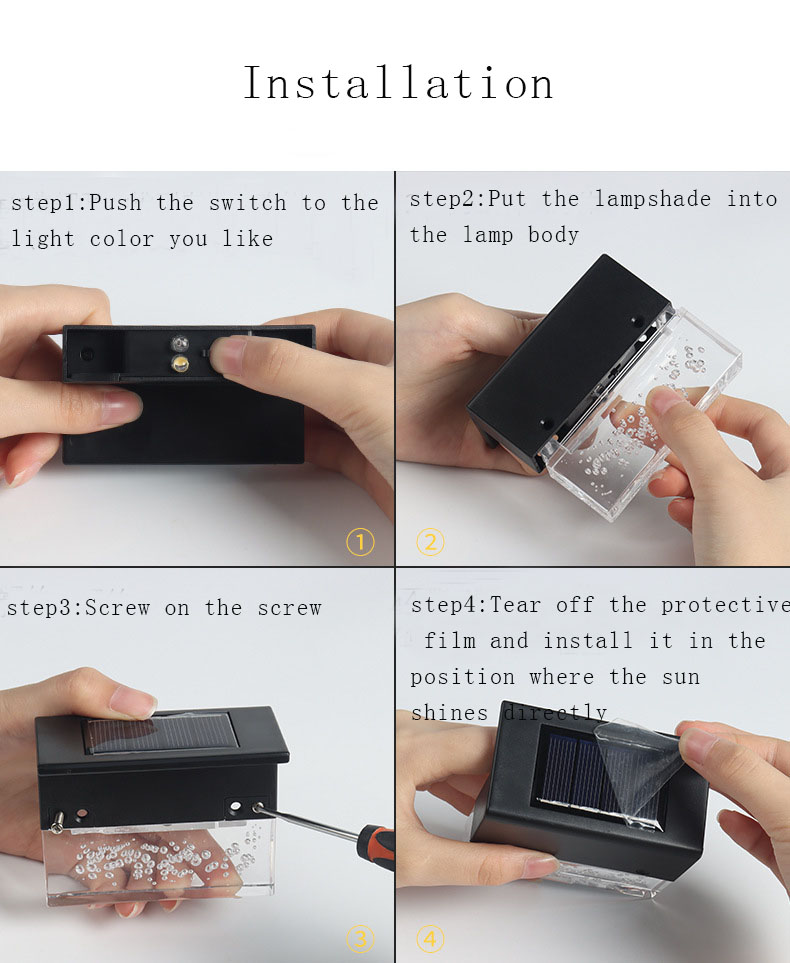 Installation

step1:Push the switch to the light color you like

①

step2:Put the lampshade into the lamp body

②

step3:Screw on the screw

③

step4:Tear off the protective film and install it in the position where the sun shines directly

④