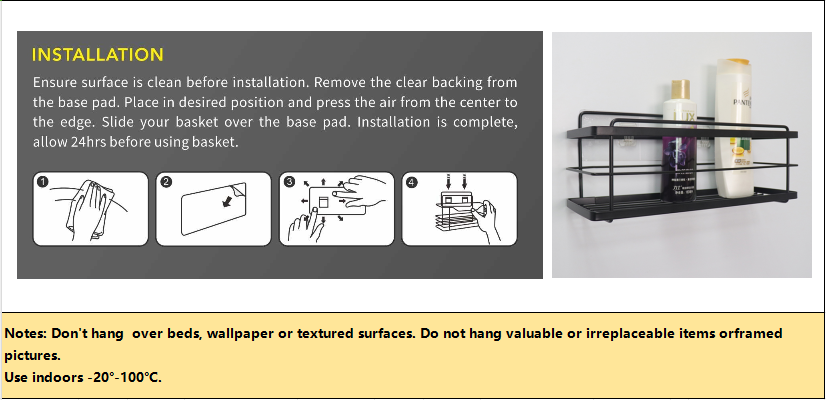 INSTALLATION

Ensure surface is clean before installation. Remove the clear backing from the base pad. Place in desired position and press the air from the center to the edge. Slide your basket over the base pad. Installation is complete, allow 24hrs before using basket.

1 2 3 4

LUX

PANTENE

Notes: Don't hang over beds, wallpaper or textured surfaces. Do not hang valuable or irreplaceable items orframed pictures.
Use indoors -20°-100°C.