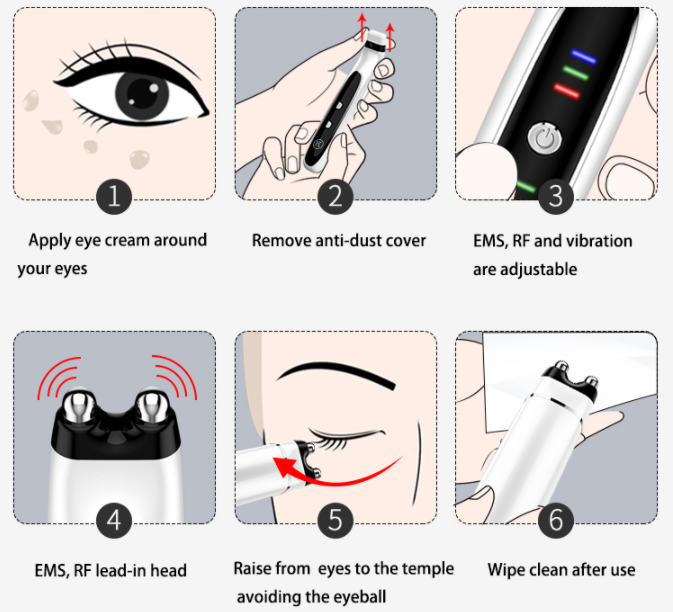 1

Apply eye cream around your eyes

2

Remove anti-dust cover

3

EMS, RF and vibration are adjustable

4

EMS, RF lead-in head

5

Raise from eyes to the temple avoiding the eyeball

6

Wipe clean after use