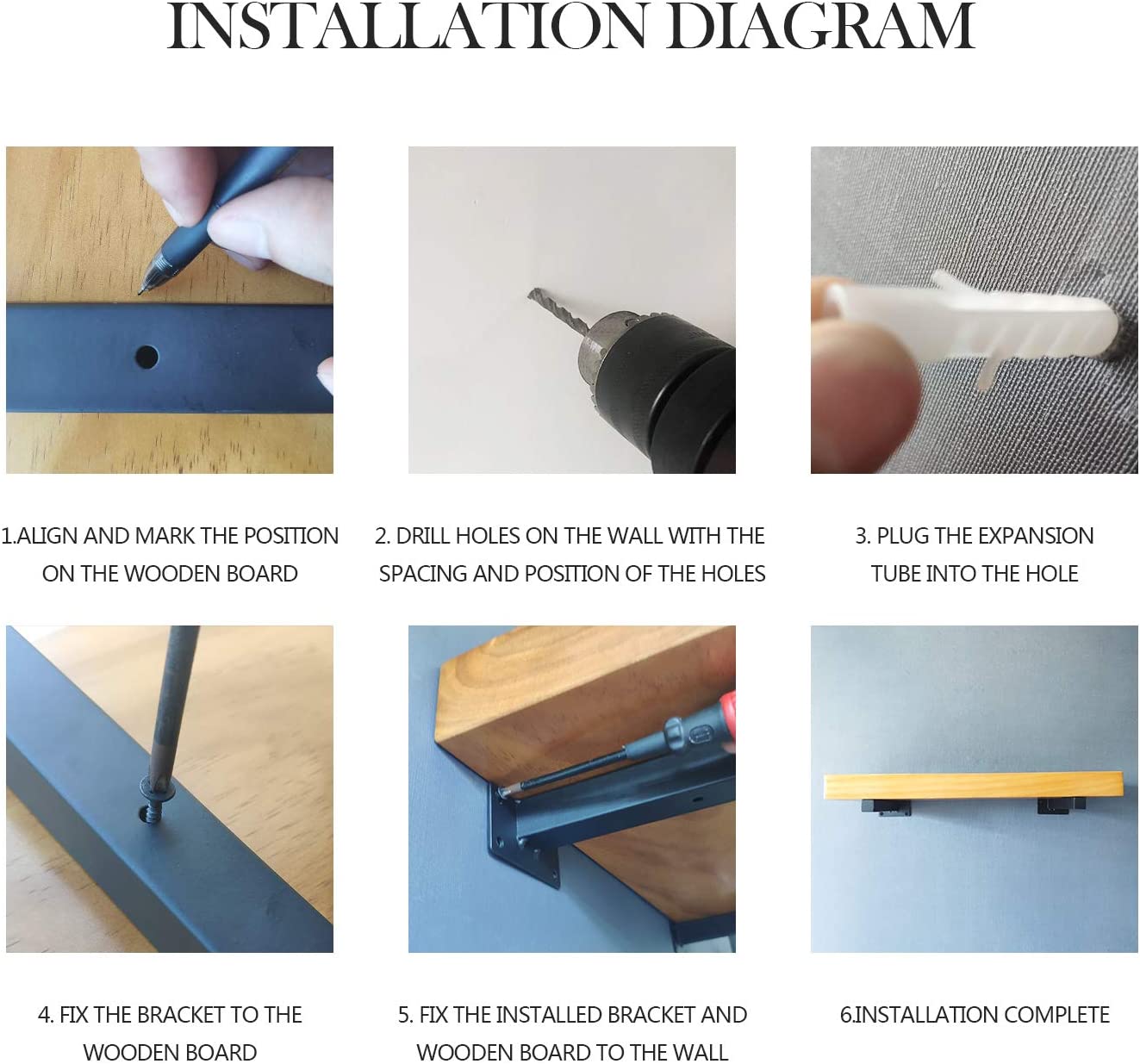 INSTALLATION DIAGRAM

1.ALIGN AND MARK THE POSITION ON THE WOODEN BOARD

2. DRILL HOLES ON THE WALL WITH THE SPACING AND POSITION OF THE HOLES

3. PLUG THE EXPANSION TUBE INTO THE HOLE

4. FIX THE BRACKET TO THE WOODEN BOARD

5. FIX THE INSTALLED BRACKET AND WOODEN BOARD TO THE WALL

6.INSTALLATION COMPLETE