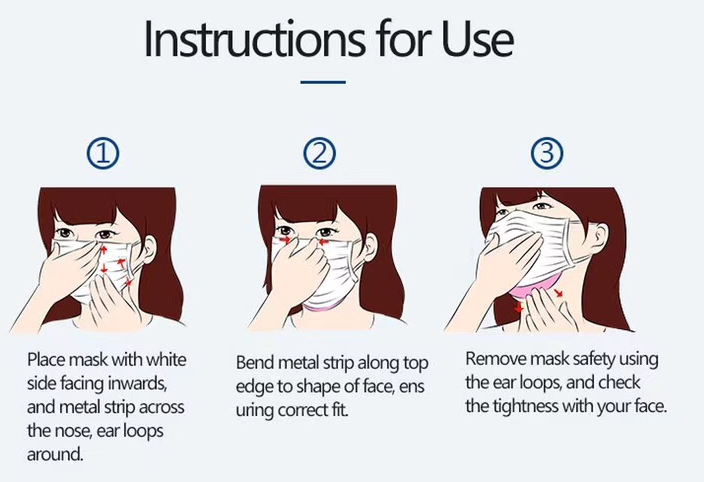 Instructions for Use

①

Place mask with white side facing inwards, and metal strip across the nose, ear loops around.

②

Bend metal strip along top edge to shape of face, ens uring correct fit.

③

Remove mask safety using the ear loops, and check the tightness with your face.