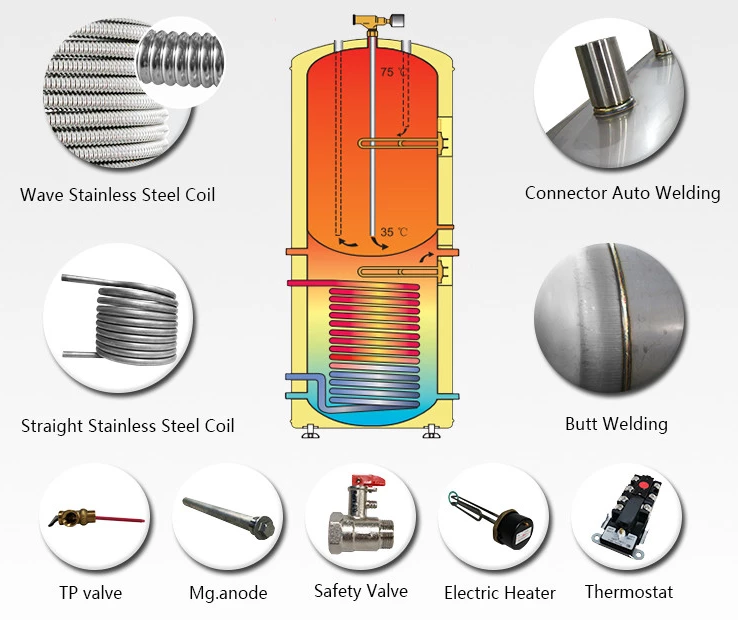 Wave Stainless Steel Coil

75 ℃

35 ℃

Connector Auto Welding

Straight Stainless Steel Coil

Butt Welding

TP valve

Mg.anode

Safety Valve

Electric Heater

Thermostat