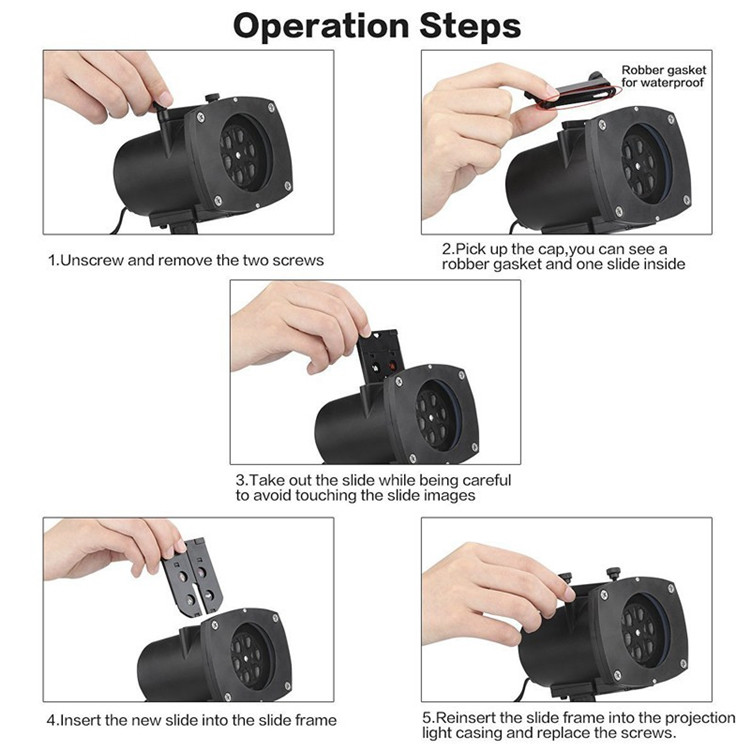 Operation Steps

1.Unscrew and remove the two screws

Robber gasket for waterproof

2.Pick up the cap,you can see a robber gasket and one slide inside

3.Take out the slide while being careful to avoid touching the slide images

4.Insert the new slide into the slide frame

5.Reinsert the slide frame into the projection light casing and replace the screws.