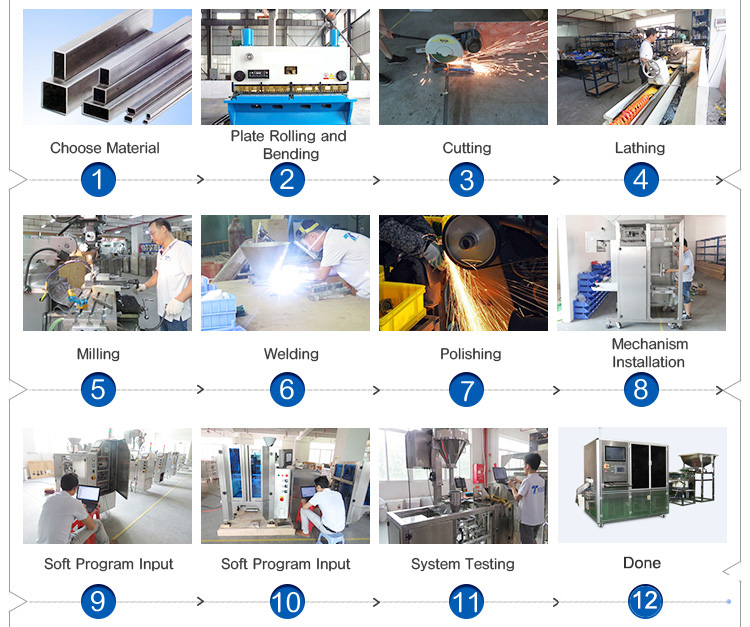 Choose Material
1

Plate Rolling and Bending
2

Cutting
3

Lathing
4

Milling
5

Welding
6

Polishing
7

Mechanism Installation
8

Soft Program Input
9

Soft Program Input
10

System Testing
11

Done
12