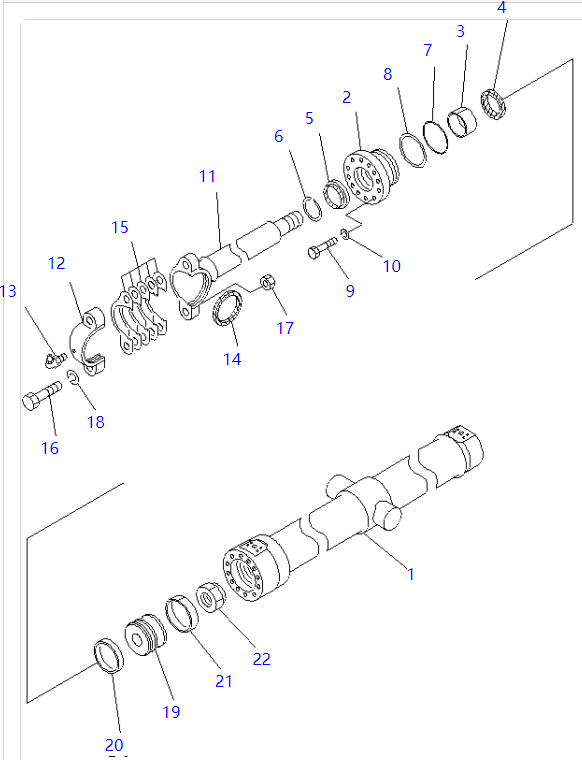 4
3
7
8
2
5
6
11
15
12
13
10
9
17
14
18
16
1
22
21
19
20