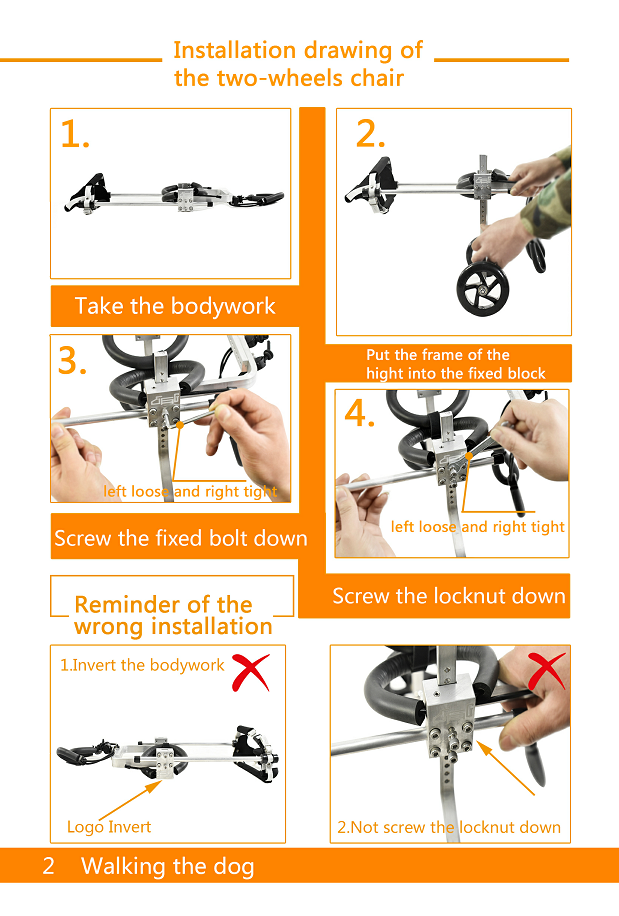 Installation drawing of the two-wheels chair

1.

Take the bodywork

2.

Put the frame of the hight into the fixed block

3.

left loose and right tight

Screw the fixed bolt down

4.

left loose and right tight

Screw the locknut down

Reminder of the wrong installation

1.Invert the bodywork

Logo Invert

2.Not screw the locknut down

2 Walking the dog