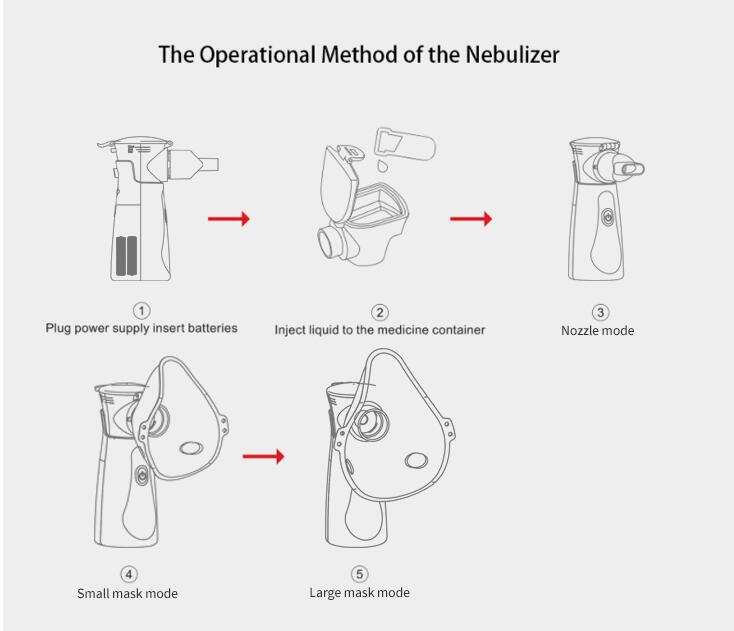 The Operational Method of the Nebulizer

①
Plug power supply insert batteries

②
Inject liquid to the medicine container

③
Nozzle mode

④
Small mask mode

⑤
Large mask mode