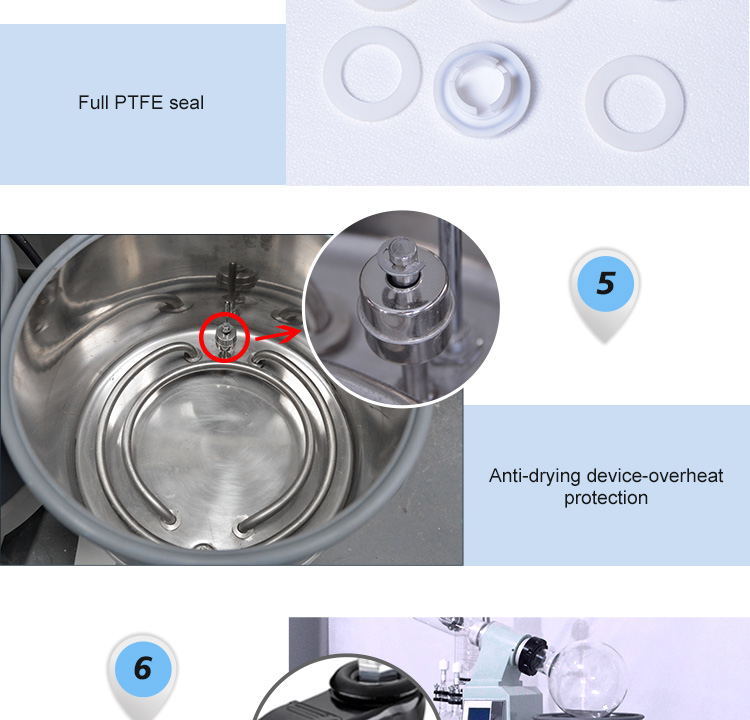 Full PTFE seal

5

Anti-drying device-overheat protection

6